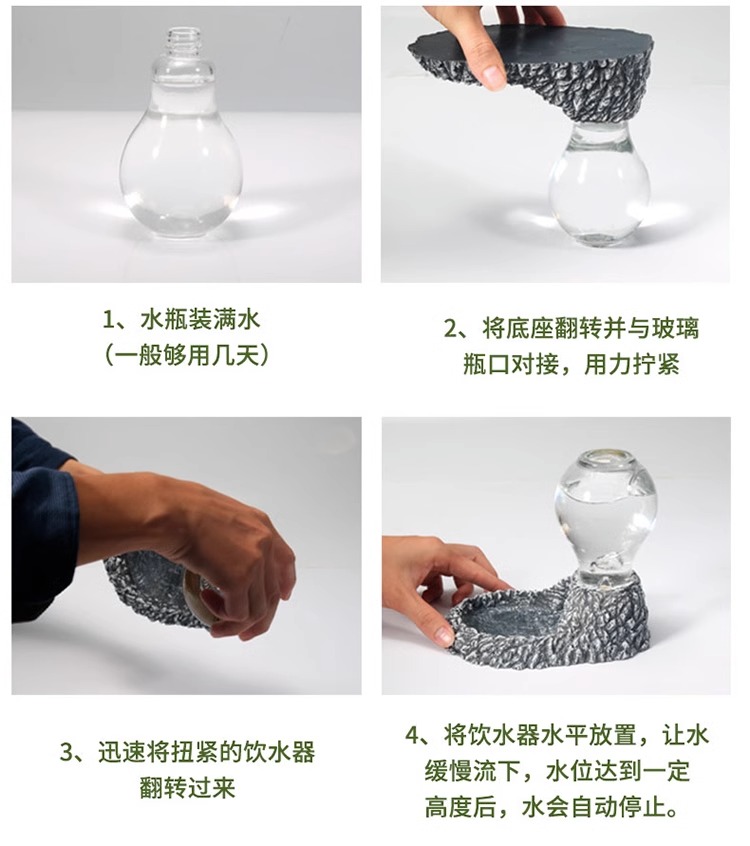 1、水瓶装满水
（一般够用几天）

2、将底座翻转并与玻璃瓶口对接，用力拧紧

3、迅速将扭紧的饮水器翻转过来

4、将饮水器水平放置，让水缓慢流下，水位达到一定高度后，水会自动停止。