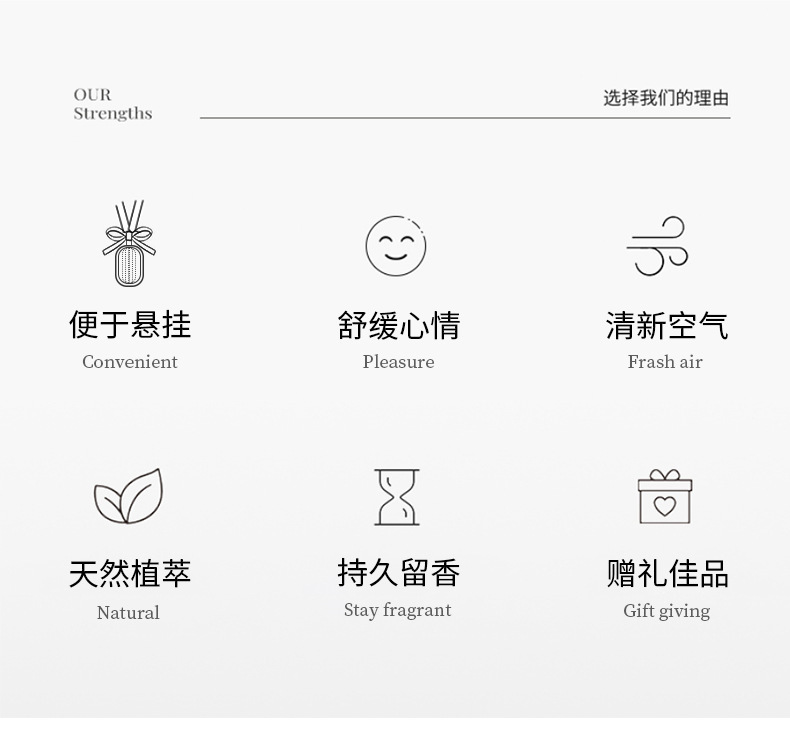 OUR
Strengths

选择我们的理由

便于悬挂
Convenient

舒缓心情
Pleasure

清新空气
Frash air

天然植萃
Natural

持久留香
Stay fragrant

赠礼佳品
Gift giving