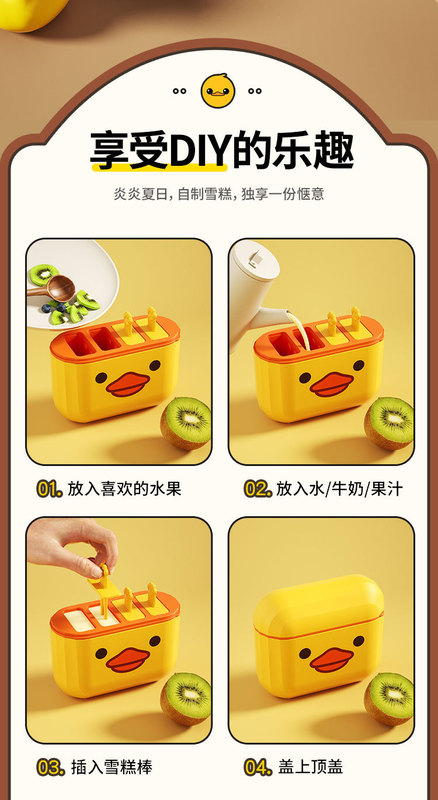 享受DIY的乐趣

炎炎夏日，自制雪糕，独享一份惬意

01. 放入喜欢的水果

02. 放入水/牛奶/果汁

03. 插入雪糕棒

04. 盖上顶盖