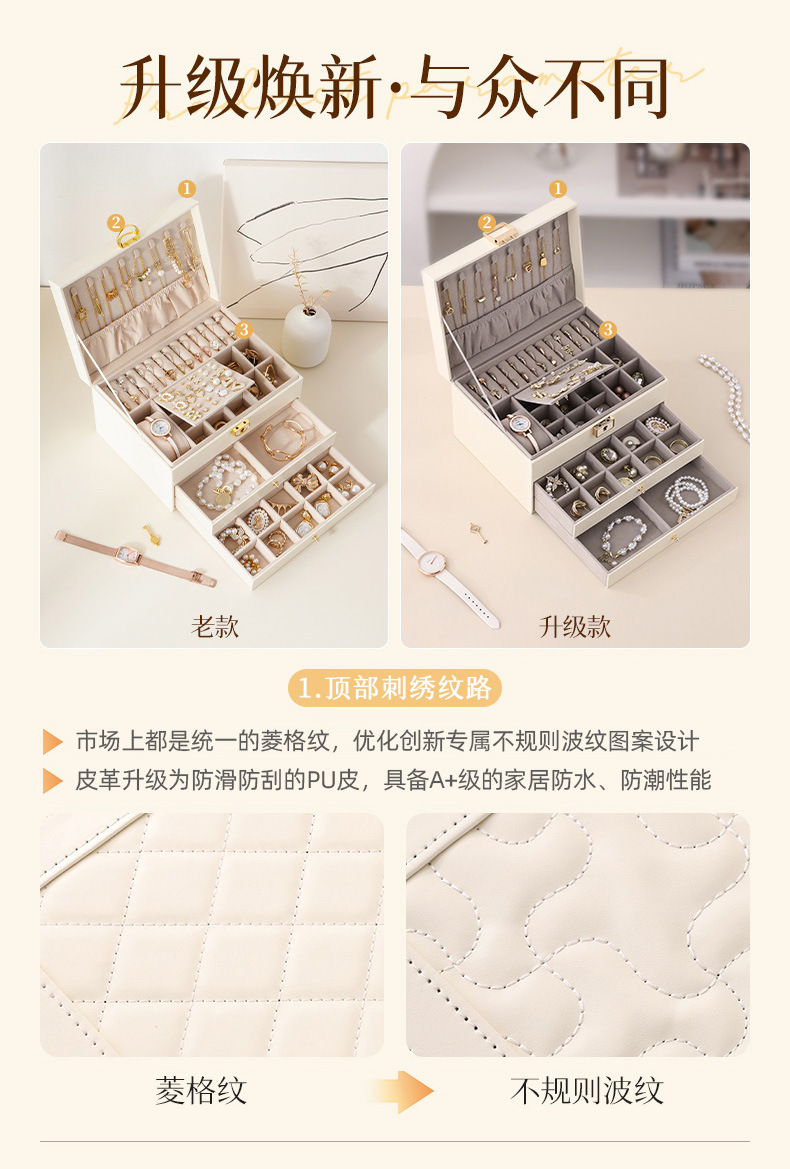 升级焕新·与众不同

1
2
3
老款

1
2
3
升级款

1.顶部刺绣纹路

市场上都是统一的菱格纹，优化创新专属不规则波纹图案设计
皮革升级为防滑防刮的PU皮，具备A+级的家居防水、防潮性能

菱格纹
不规则波纹