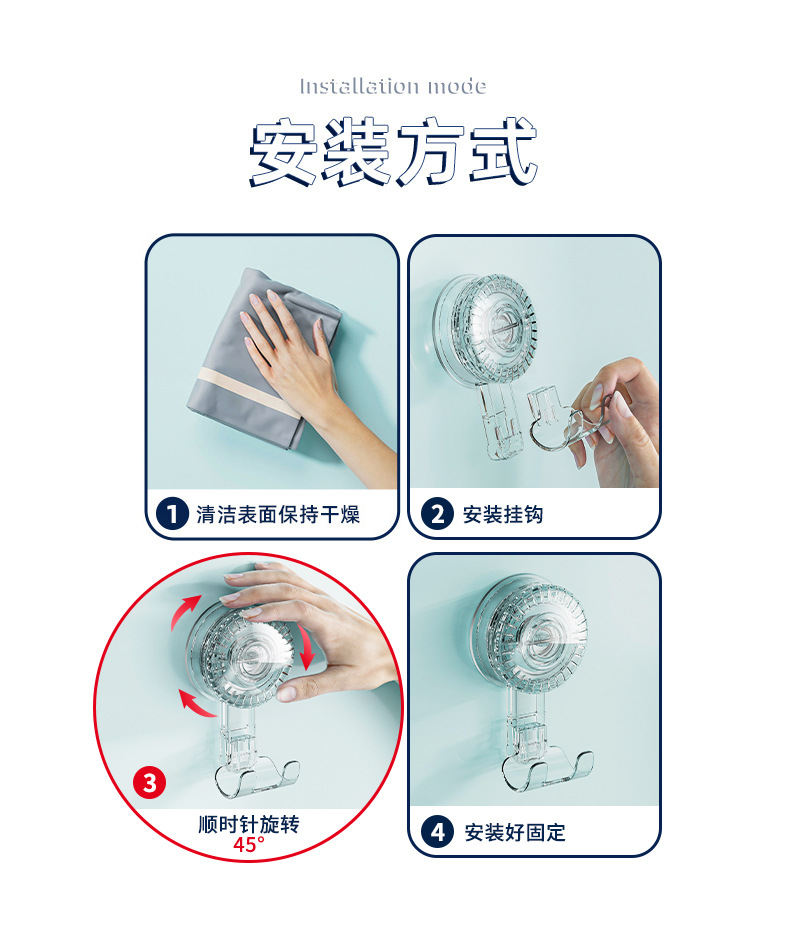 Installation mode

安装方式

1 清洁表面保持干燥

2 安装挂钩

3 顺时针旋转 45°

4 安装好固定