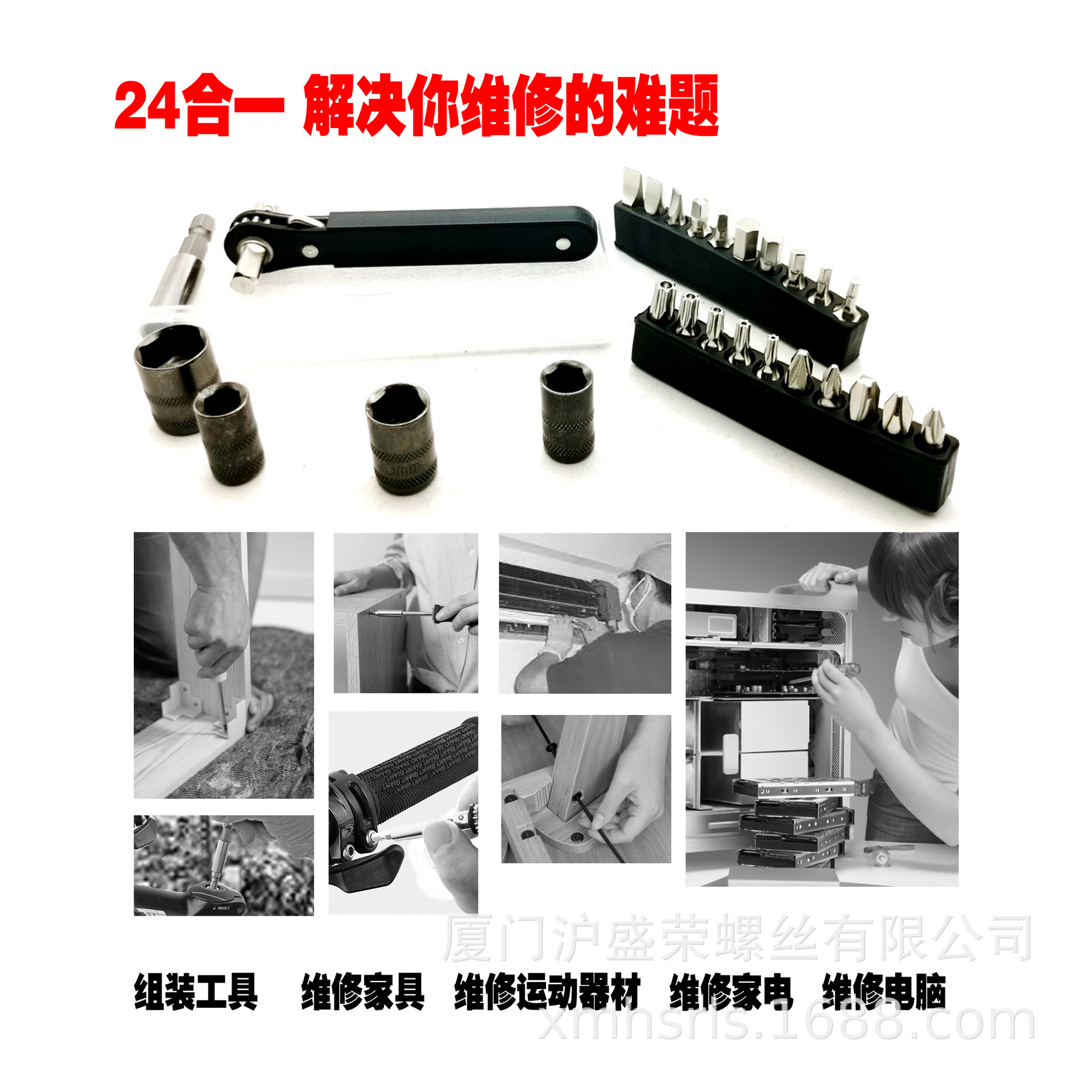 24合一 解决你维修的难题

10mm

厦门沪盛荣螺丝有限公司

组装工具 维修家具 维修运动器材 维修家电 维修电脑

xmhsrls.1688.com