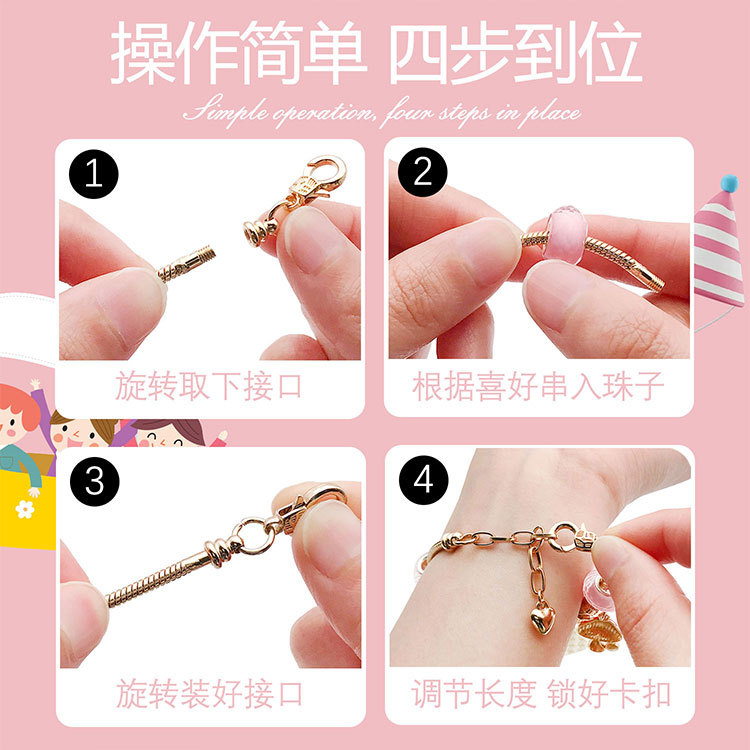 操作简单 四步到位

Simple operation, four steps in place

1

旋转取下接口

2

根据喜好串入珠子

3

旋转装好接口

4

调节长度 锁好卡扣