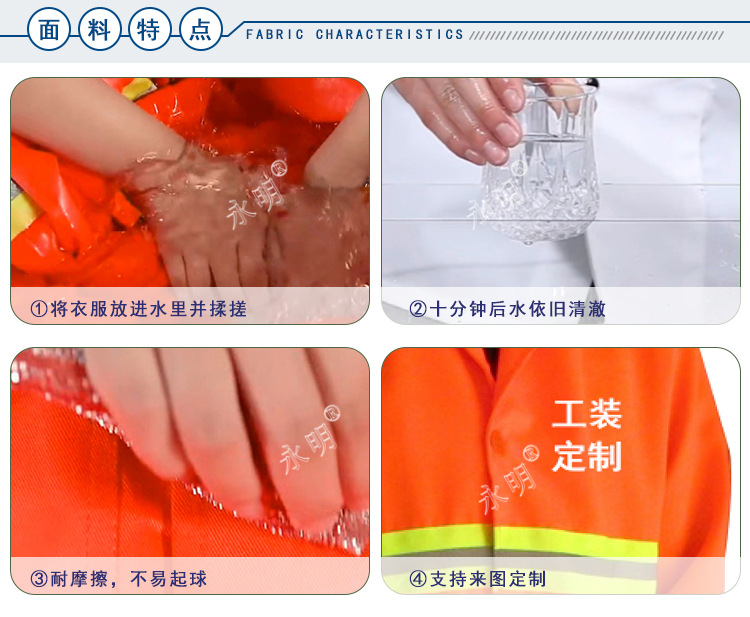 面料特点 FABRIC CHARACTERISTICS

永明®

①将衣服放进水里并揉搓

永明®

②十分钟后水依旧清澈

永明®

③耐摩擦，不易起球

工装定制

永明®

④支持来图定制