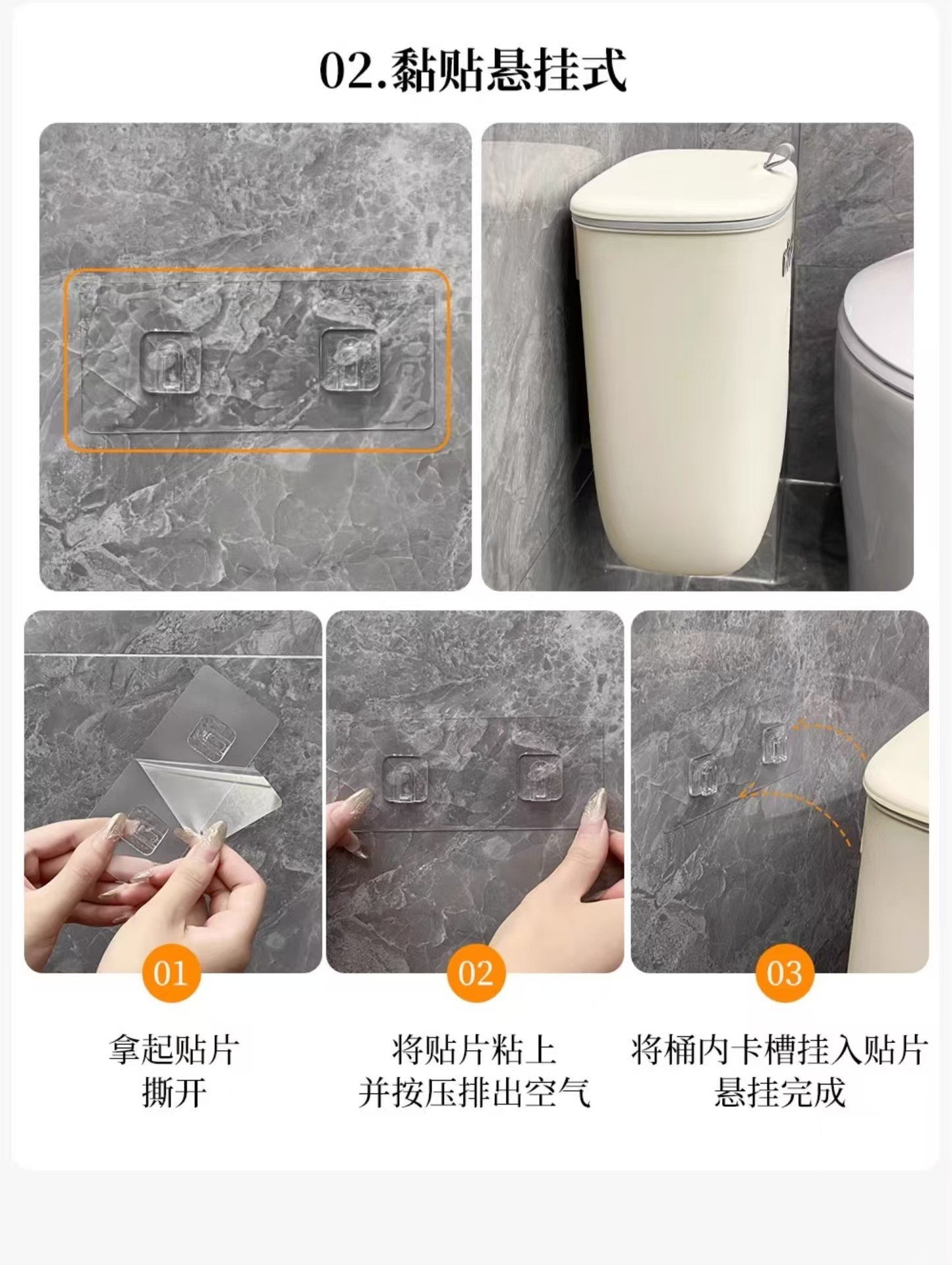 02.黏贴悬挂式

01

拿起贴片
撕开

02

将贴片粘上
并按压排出空气

03

将桶内卡槽挂入贴片
悬挂完成