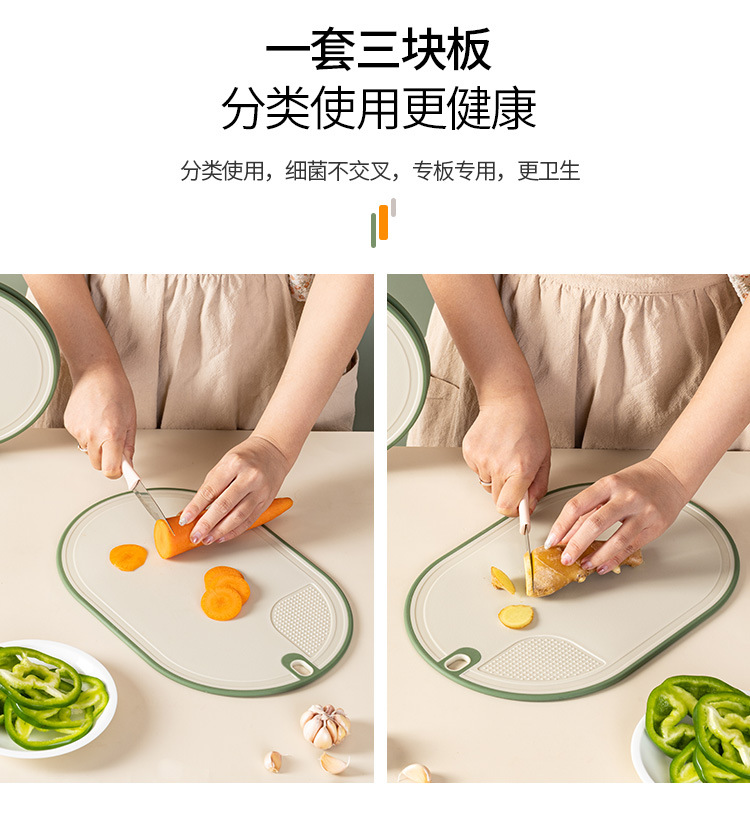 一套三块板
分类使用更健康

分类使用，细菌不交叉，专板专用，更卫生