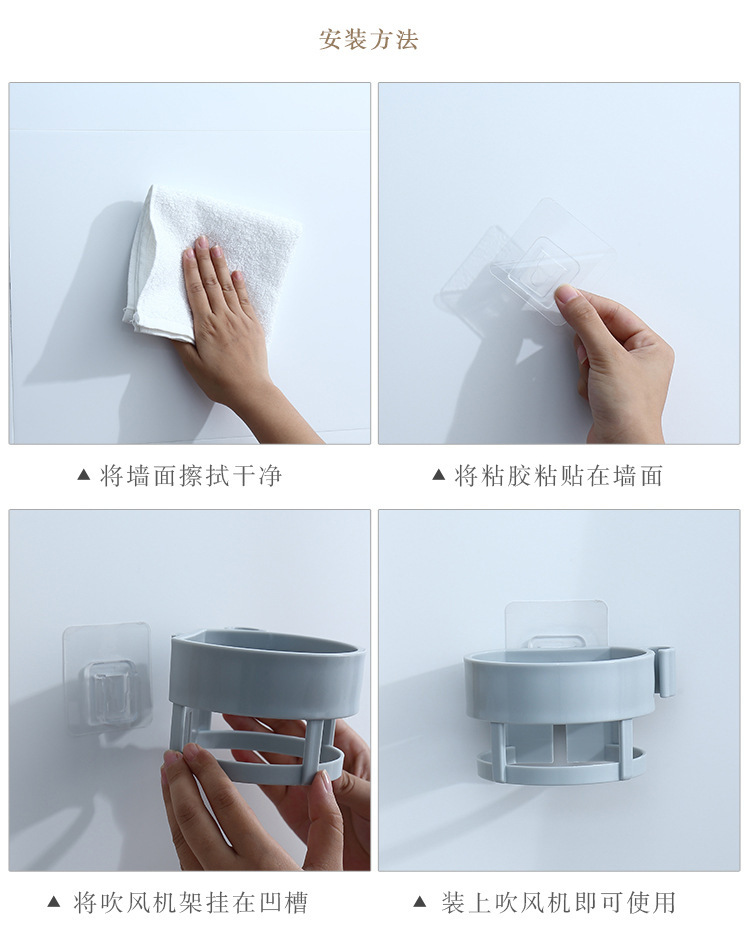 安装方法

▲ 将墙面擦拭干净

▲ 将粘胶粘贴在墙面

▲ 将吹风机架挂在凹槽

▲ 装上吹风机即可使用