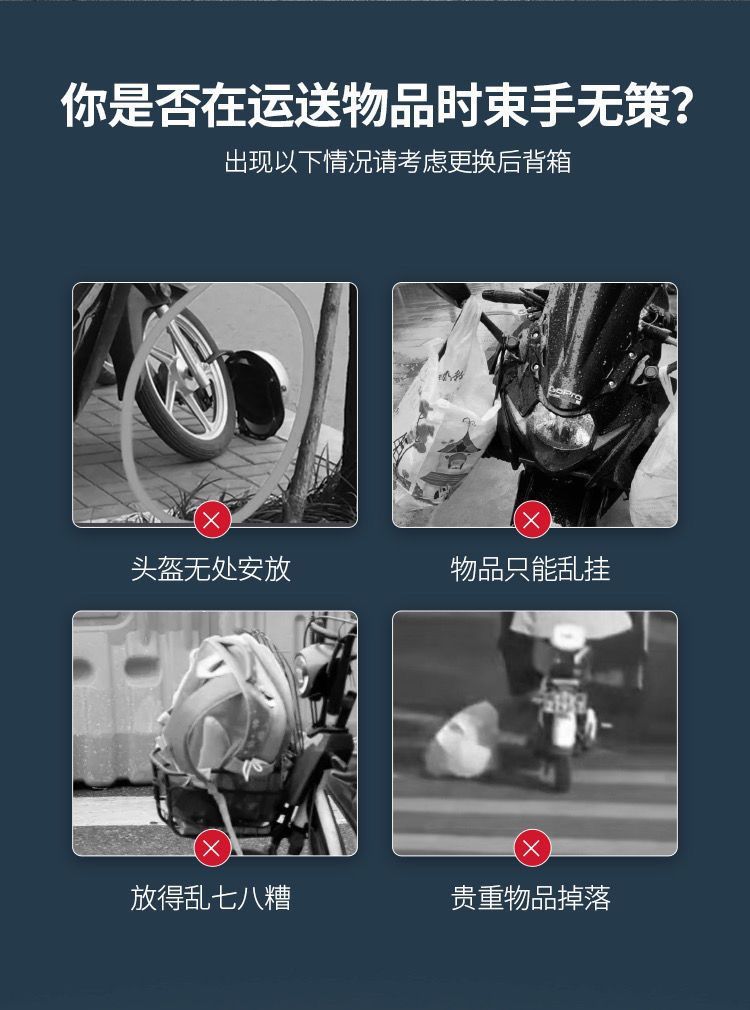 你是否在运送物品时束手无策?

出现以下情况请考虑更换后背箱

头盔无处安放

物品只能乱挂

放得乱七八糟

贵重物品掉落