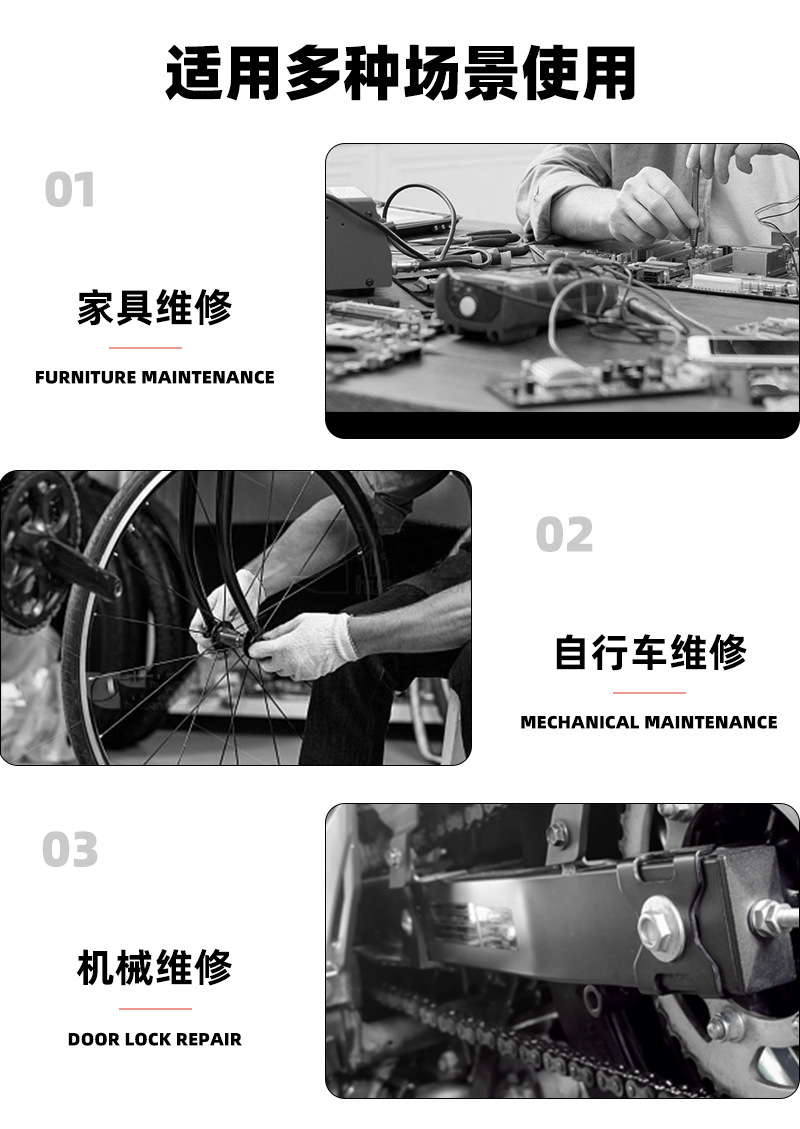 适用多种场景使用

01

家具维修

FURNITURE MAINTENANCE

02

自行车维修

MECHANICAL MAINTENANCE

03

机械维修

DOOR LOCK REPAIR