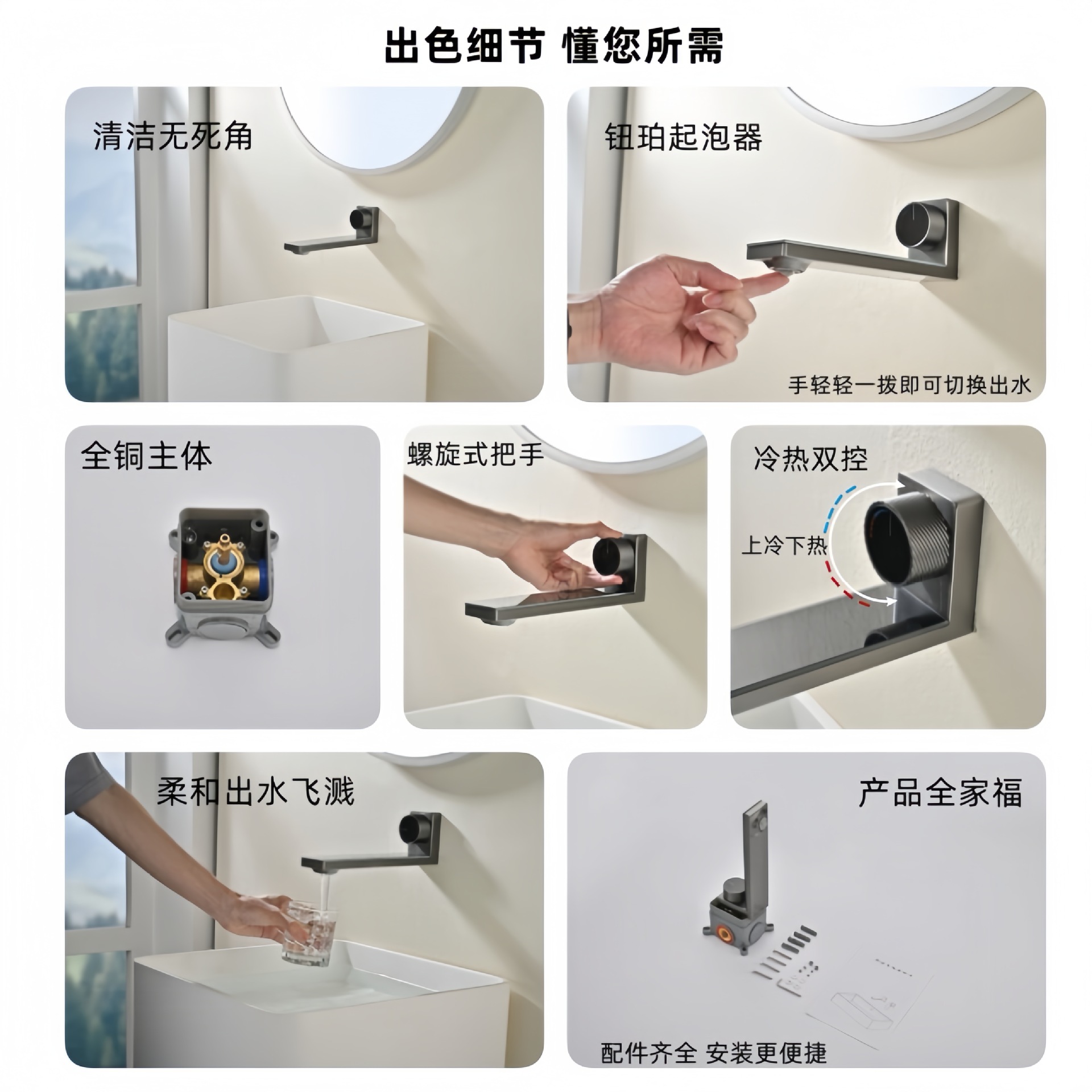 出色细节 懂您所需

清洁无死角

钮珀起泡器

手轻轻一拨即可切换出水

全铜主体

螺旋式把手

冷热双控

上冷下热

柔和出水飞溅

产品全家福

配件齐全 安装更便捷