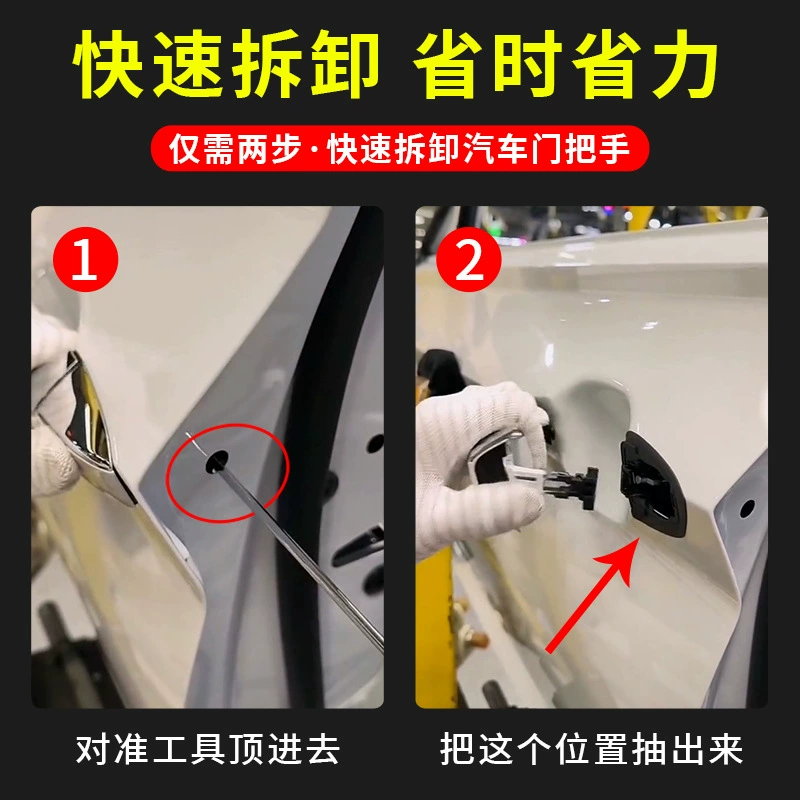 快速拆卸 省时省力

仅需两步·快速拆卸汽车门把手

1

对准工具顶进去

2

把这个位置抽出来