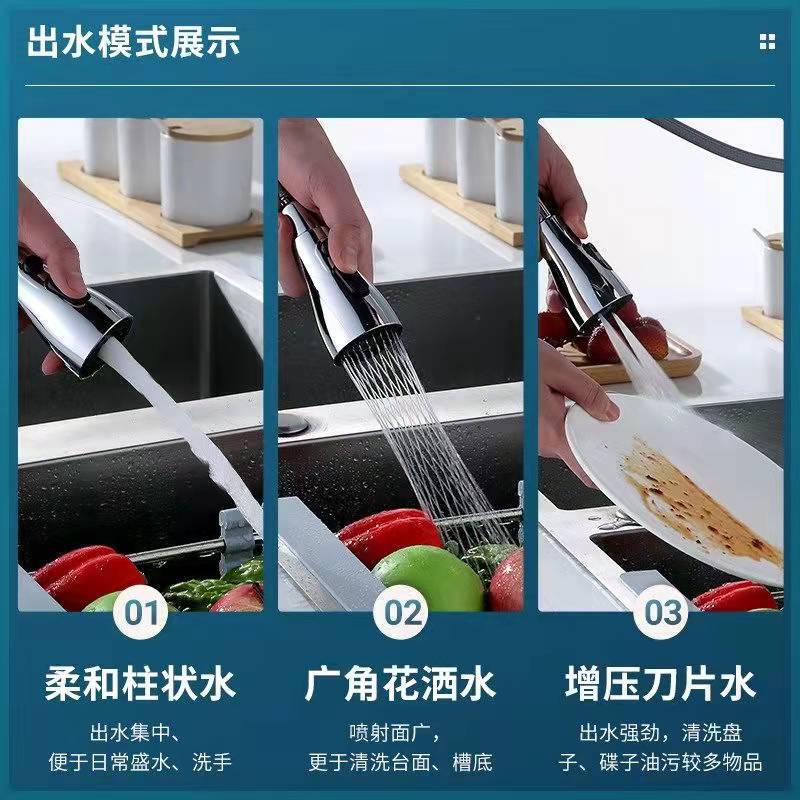 出水模式展示

01

柔和柱状水

出水集中、便于日常盛水、洗手

02

广角花洒水

喷射面广，更于清洗台面、槽底

03

增压刀片水

出水强劲，清洗盘子、碟子油污较多物品