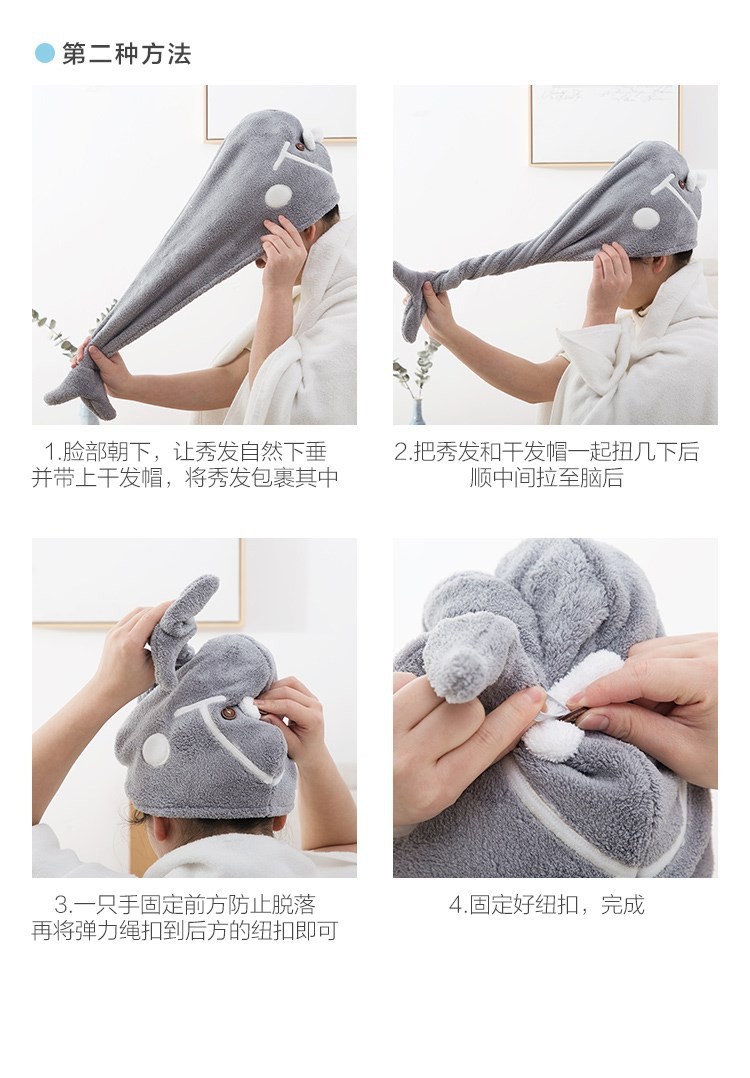 第二种方法

1.脸部朝下，让秀发自然下垂并带上干发帽，将秀发包裹其中

2.把秀发和干发帽一起扭几下后顺中间拉至脑后

3.一只手固定前方防止脱落再将弹力绳扣到后方的纽扣即可

4.固定好纽扣，完成