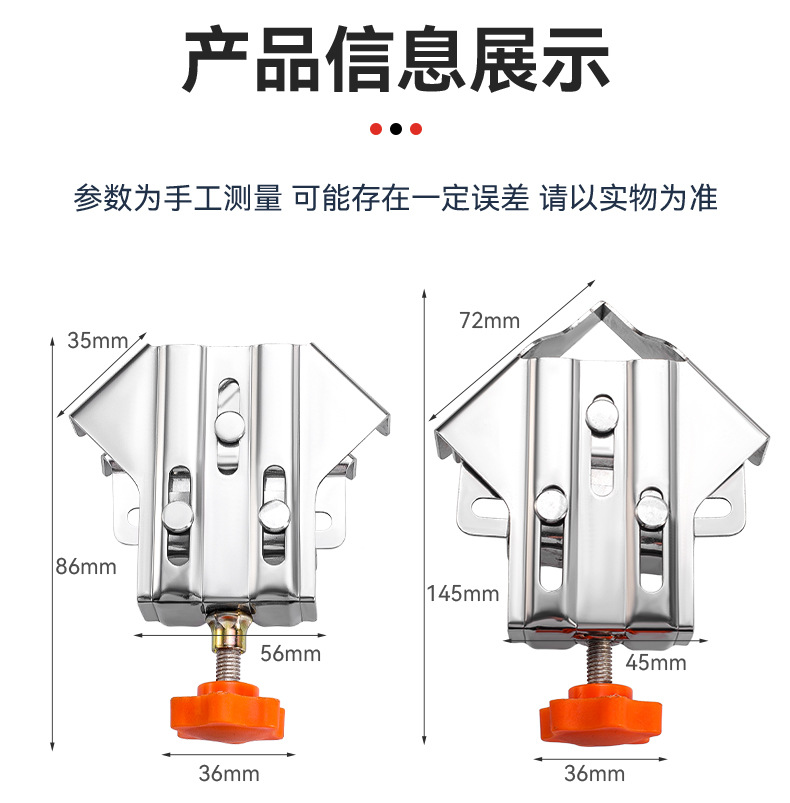 产品信息展示

参数为手工测量 可能存在一定误差 请以实物为准

35mm

86mm

56mm

36mm

72mm

145mm

45mm

36mm