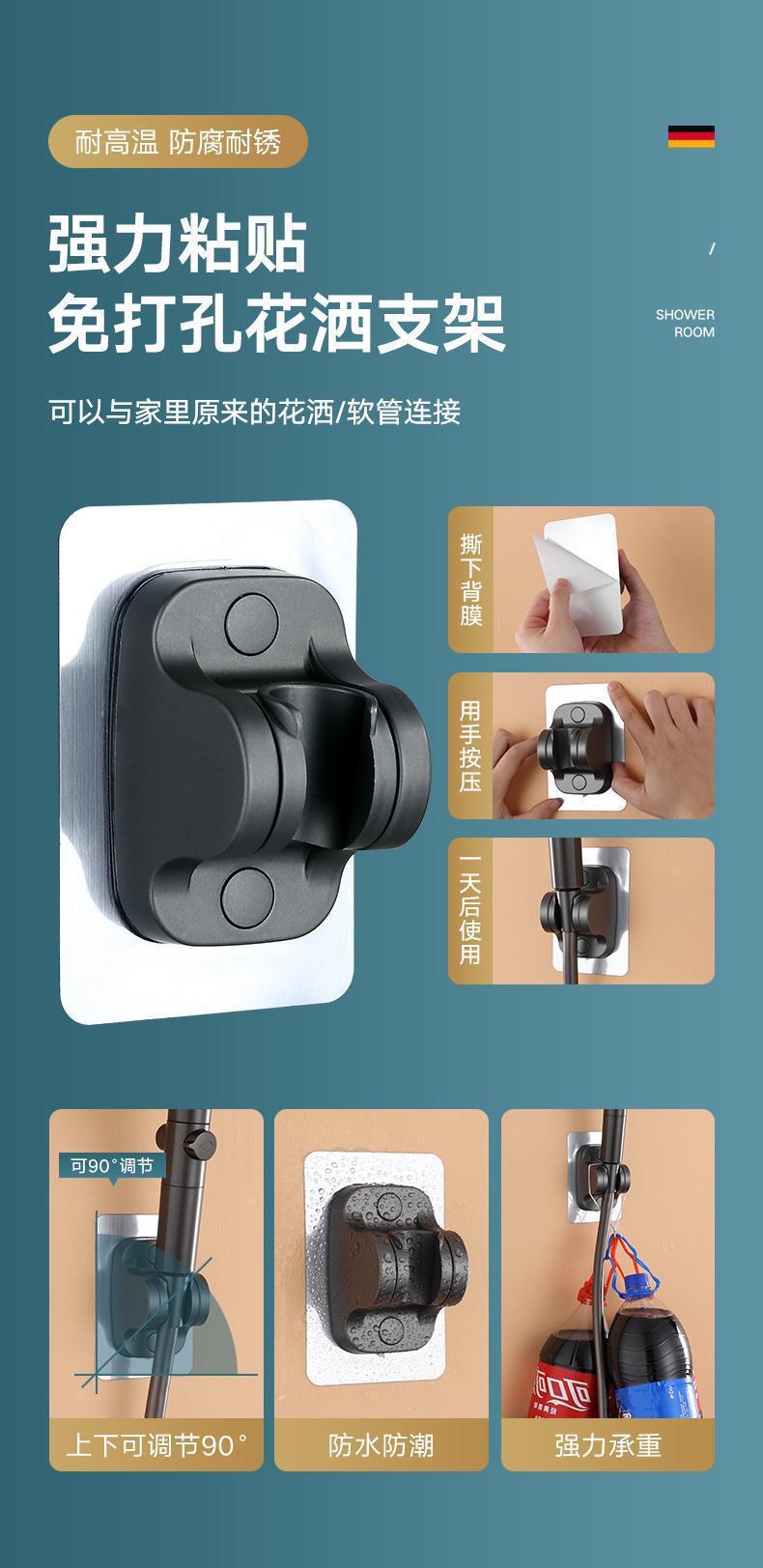 耐高温 防腐耐锈

强力粘贴
免打孔花洒支架

/

SHOWER
ROOM

可以与家里原来的花洒/软管连接

撕下背膜

用手按压

一天后使用

可90°调节

上下可调节90°

防水防潮

强力承重