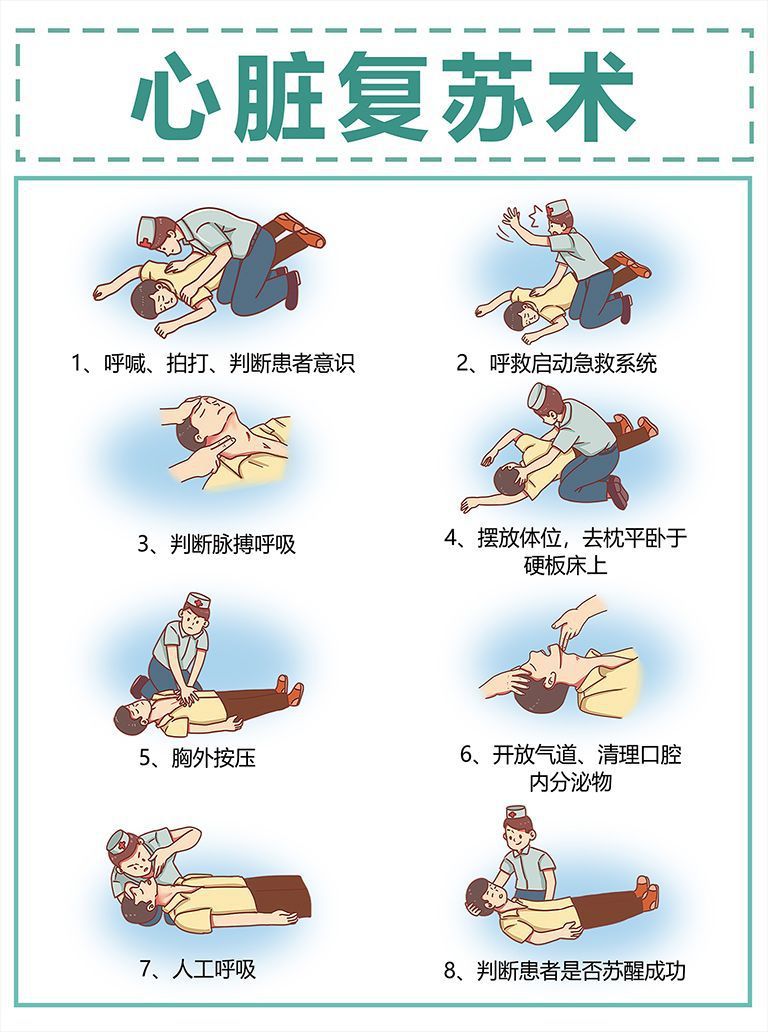 心脏复苏术

1、呼喊、拍打、判断患者意识

2、呼救启动急救系统

3、判断脉搏呼吸

4、摆放体位，去枕平卧于硬板床上

5、胸外按压

6、开放气道、清理口腔内分泌物

7、人工呼吸

8、判断患者是否苏醒成功