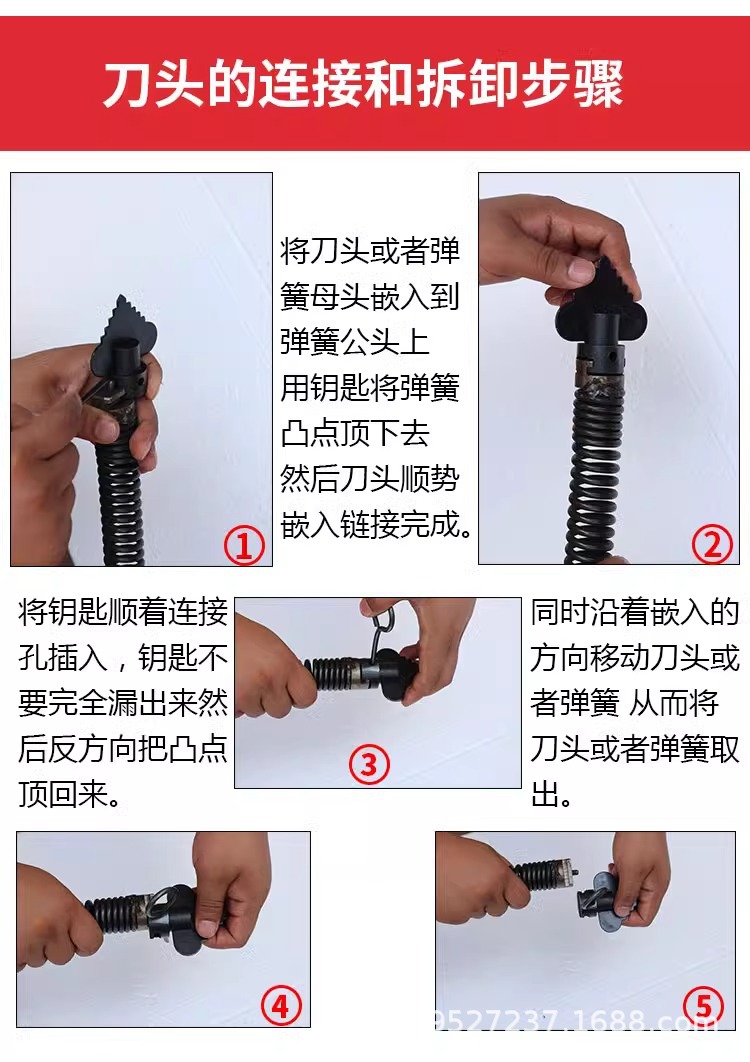 刀头的连接和拆卸步骤

①

将刀头或者弹簧母头嵌入到弹簧公头上用钥匙将弹簧凸点顶下去然后刀头顺势嵌入链接完成。

②

将钥匙顺着连接孔插入，钥匙不要完全漏出来然后反方向把凸点顶回来。

③

同时沿着嵌入的方向移动刀头或者弹簧 从而将刀头或者弹簧取出。

④

⑤

9527237.1688.com