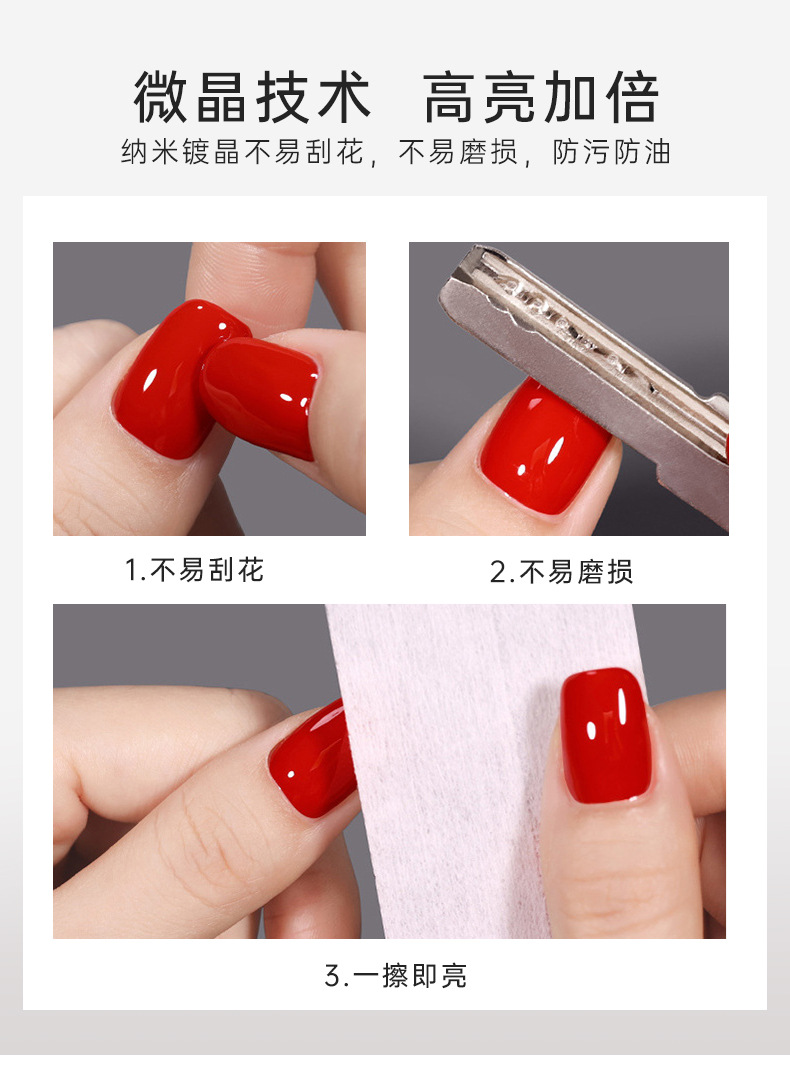 微晶技术　高亮加倍

纳米镀晶不易刮花，不易磨损，防污防油

1.不易刮花

2.不易磨损

3.一擦即亮