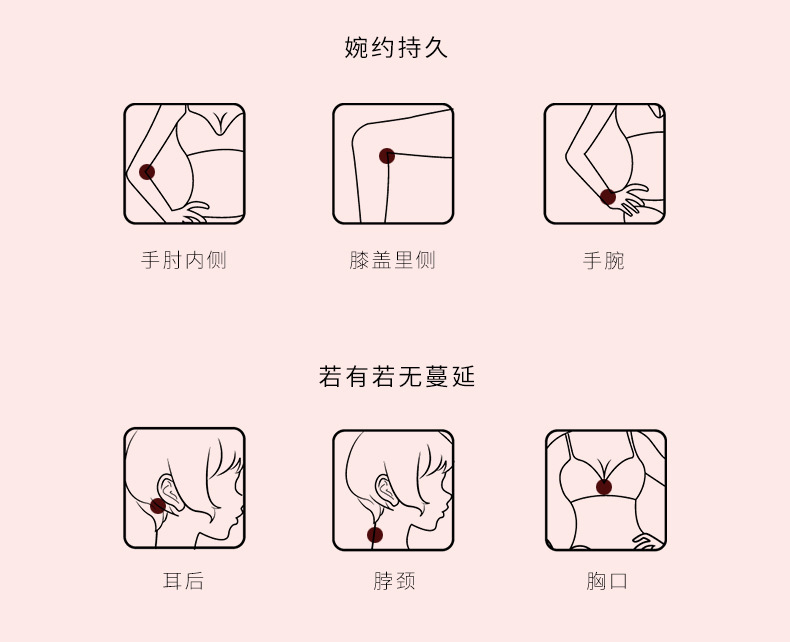 婉约持久

手肘内侧

膝盖里侧

手腕

若有若无蔓延

耳后

脖颈

胸口