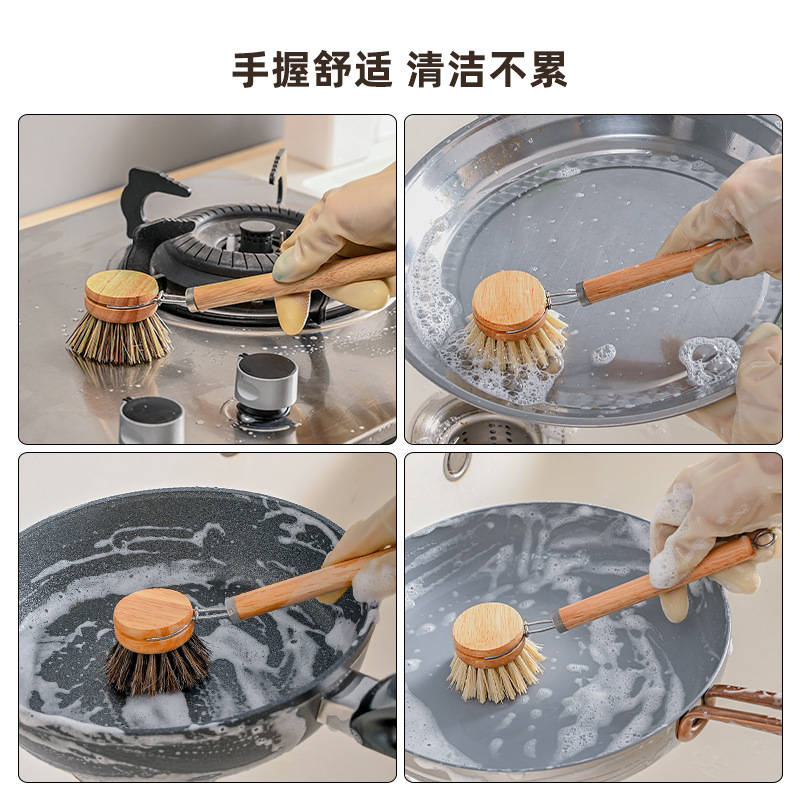 手握舒适 清洁不累