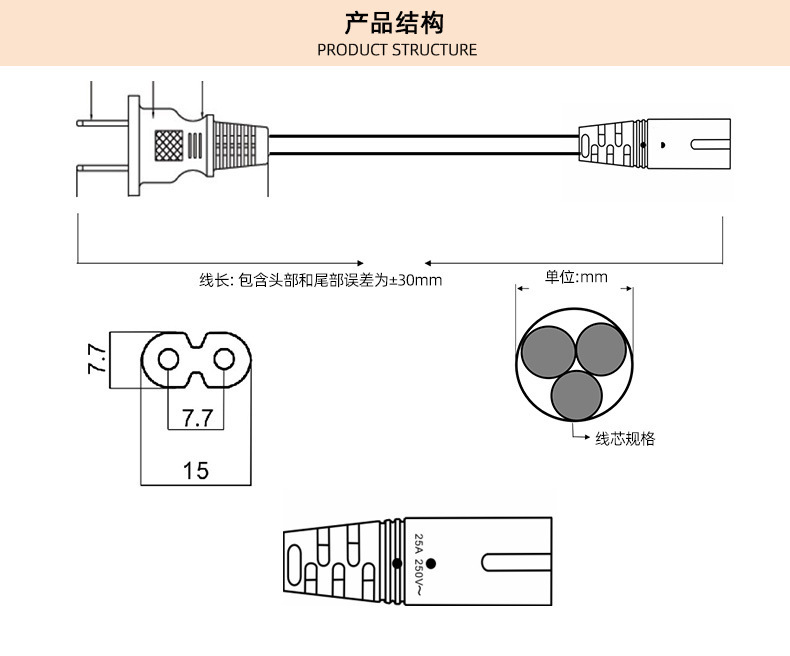 产品结构
PRODUCT STRUCTURE

线长: 包含头部和尾部误差为±30mm

单位:mm

7.7

7.7

15

线芯规格

25A 250V~