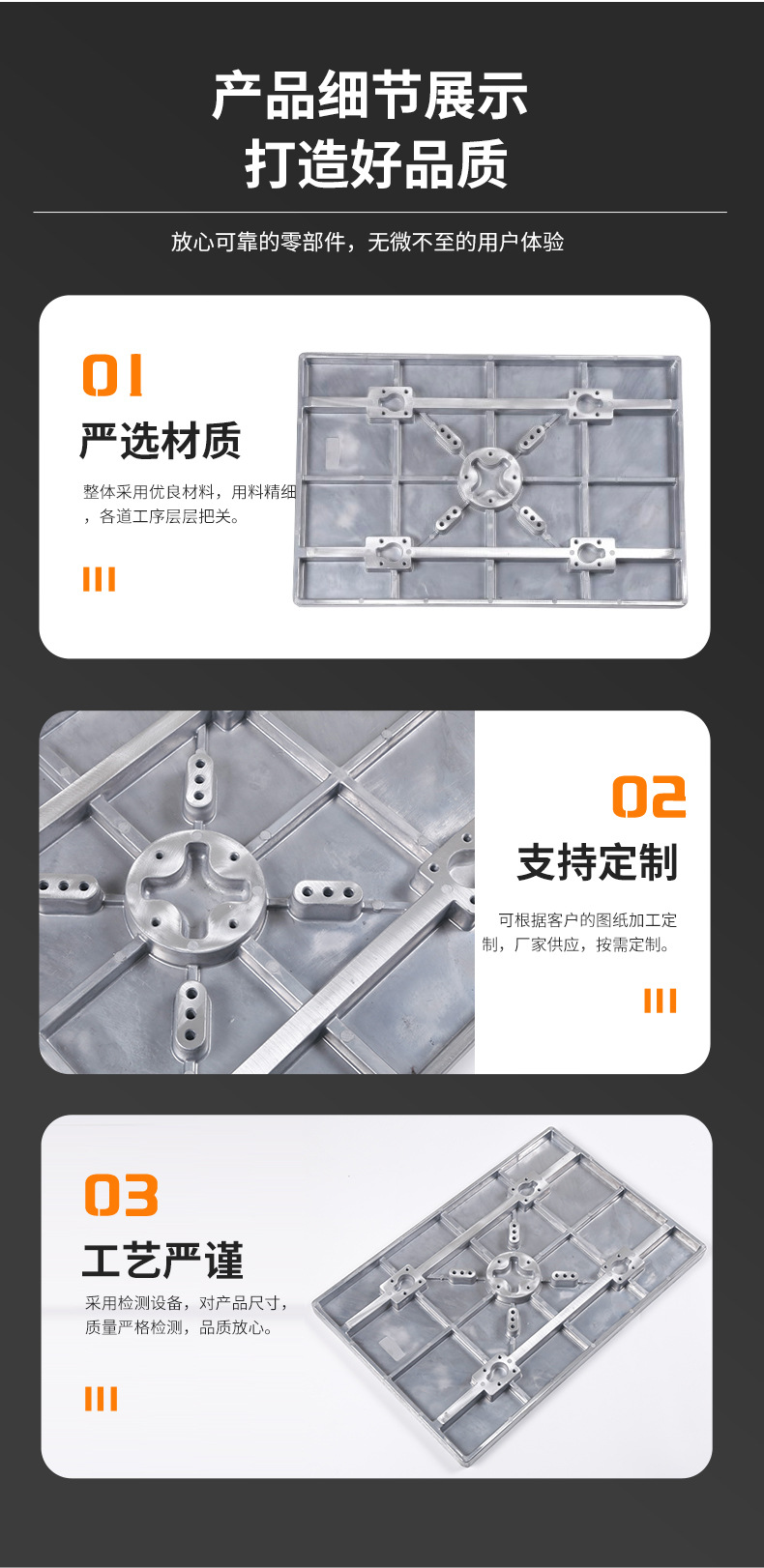 产品细节展示
打造好品质

放心可靠的零部件，无微不至的用户体验

01
严选材质
整体采用优良材料，用料精细，各道工序层层把关。

02
支持定制
可根据客户的图纸加工定制，厂家供应，按需定制。

03
工艺严谨
采用检测设备，对产品尺寸，质量严格检测，品质放心。