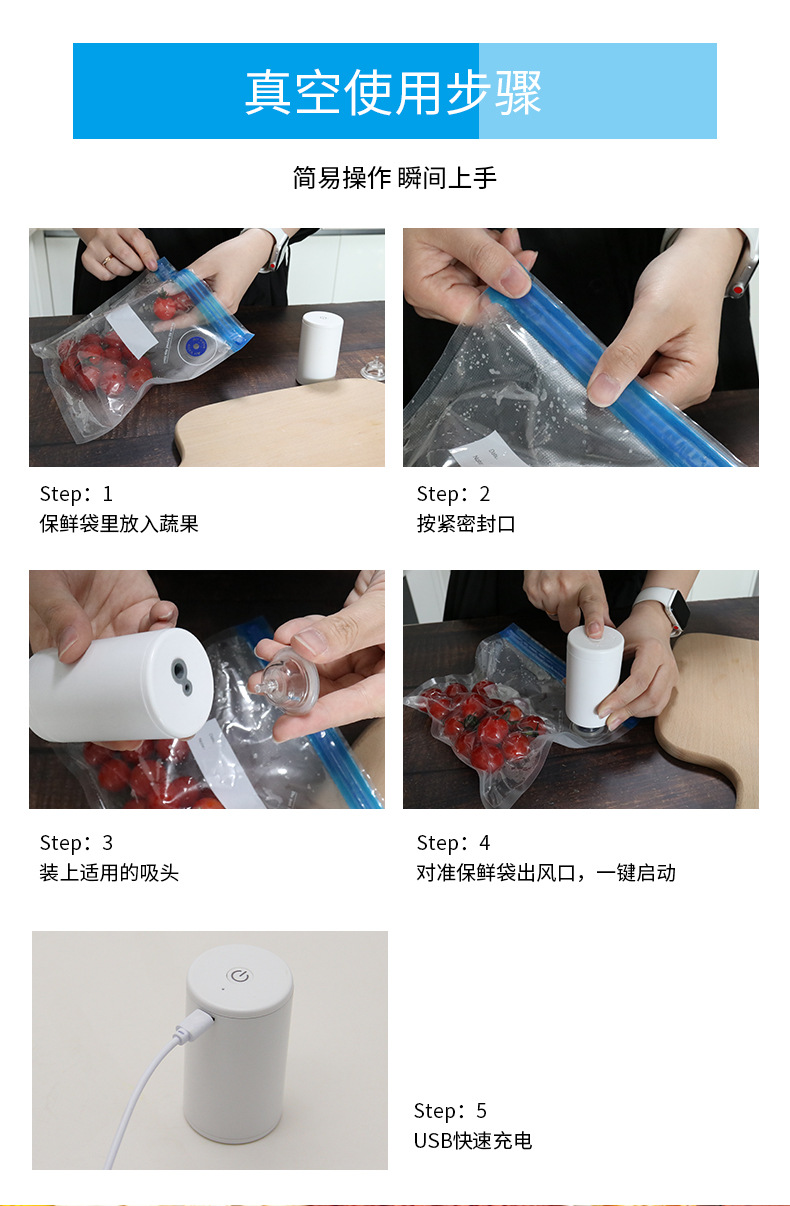 真空使用步骤

简易操作 瞬间上手

Step：1
保鲜袋里放入蔬果

Step：2
按紧密封口

Step：3
装上适用的吸头

Step：4
对准保鲜袋出风口，一键启动

Step：5
USB快速充电