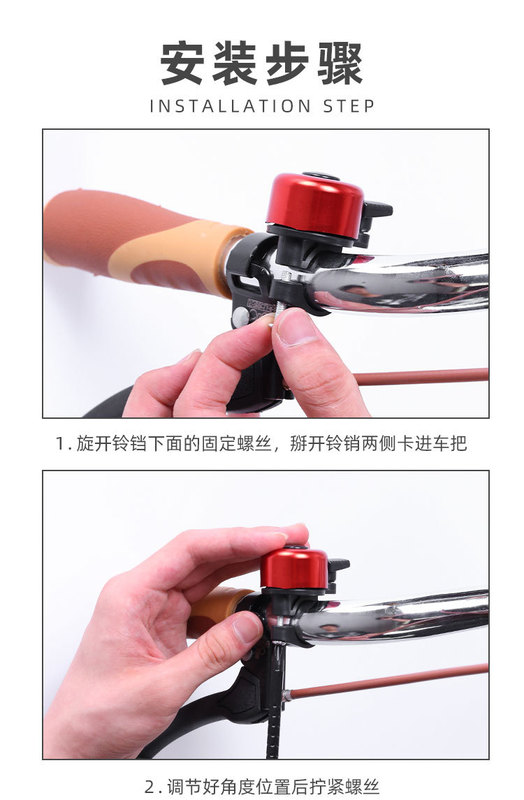 安装步骤
INSTALLATION STEP

1. 旋开铃铛下面的固定螺丝，掰开铃销两侧卡进车把

2. 调节好角度位置后拧紧螺丝