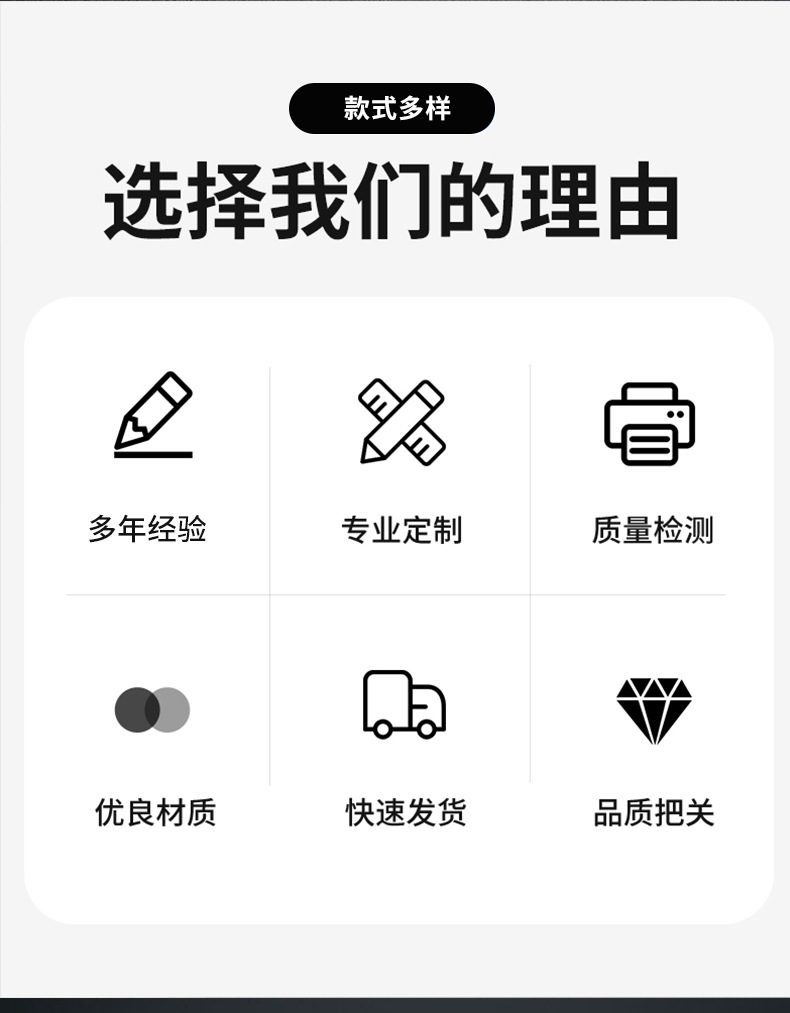 款式多样

选择我们的理由

多年经验

专业定制

质量检测

优良材质

快速发货

品质把关