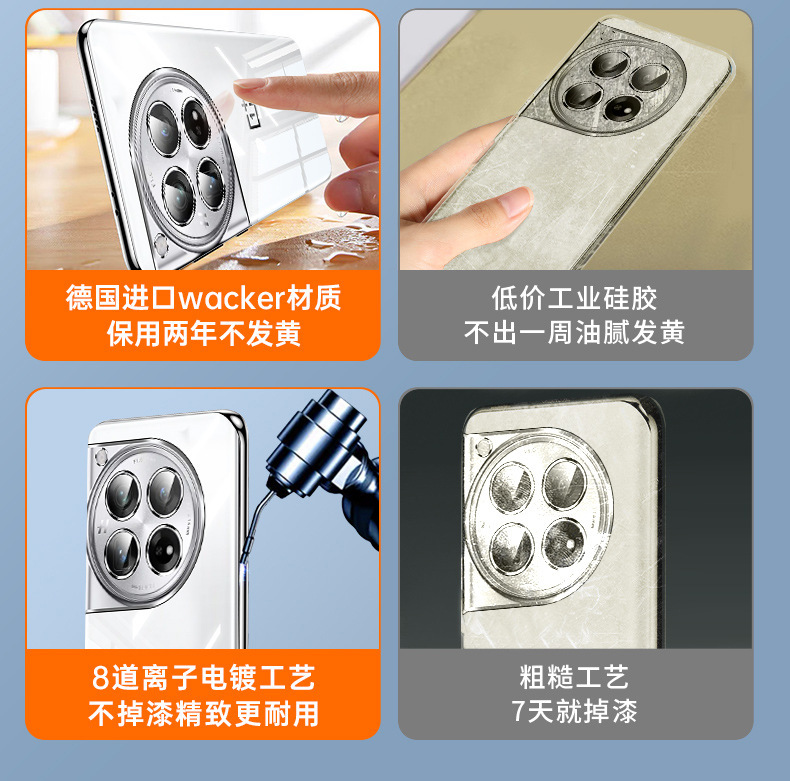 德国进口wacker材质
保用两年不发黄

低价工业硅胶
不出一周油腻发黄

8道离子电镀工艺
不掉漆精致更耐用

粗糙工艺
7天就掉漆