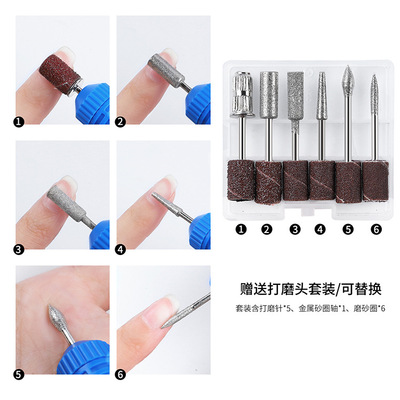 ❶ ❷
❸ ❹
❺ ❻

❶ ❷ ❸ ❹ ❺ ❻

赠送打磨头套装/可替换

套装含打磨针*5、金属砂圈轴*1、磨砂圈*6