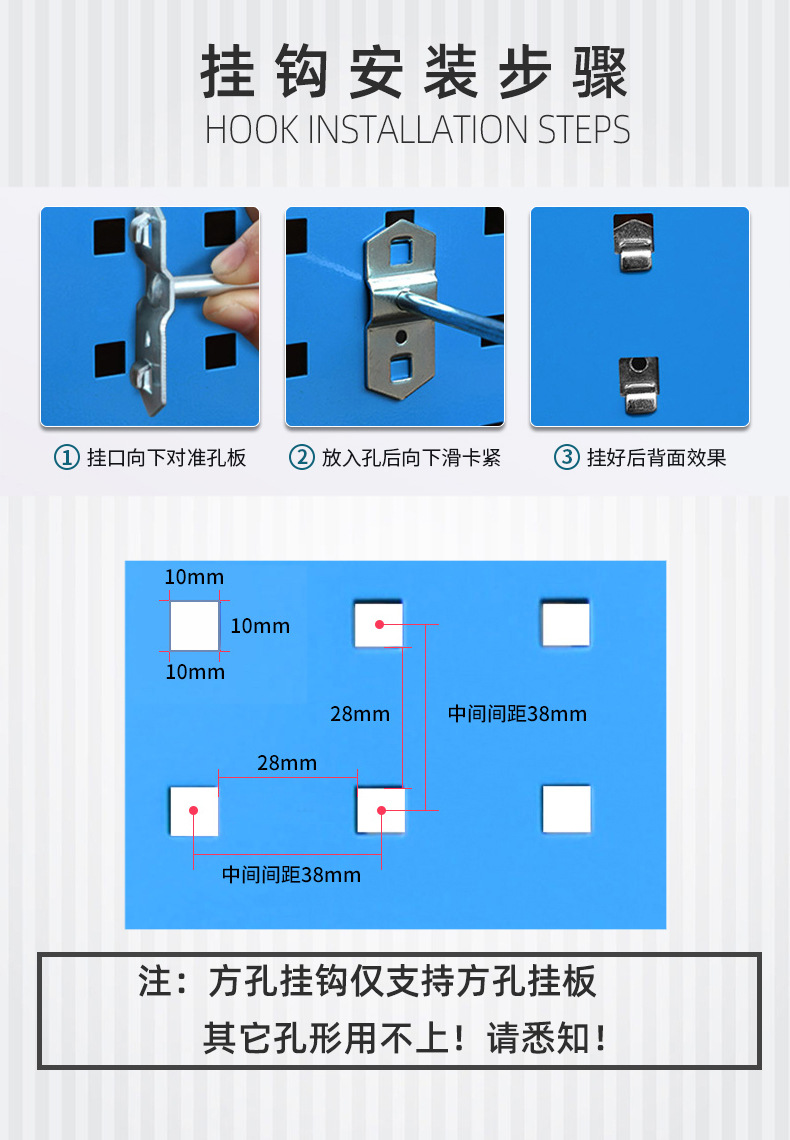 挂钩安装步骤
HOOK INSTALLATION STEPS

① 挂口向下对准孔板
② 放入孔后向下滑卡紧
③ 挂好后背面效果

10mm
10mm
10mm
28mm
中间间距38mm
28mm
中间间距38mm

注：方孔挂钩仅支持方孔挂板
其它孔形用不上！请悉知！