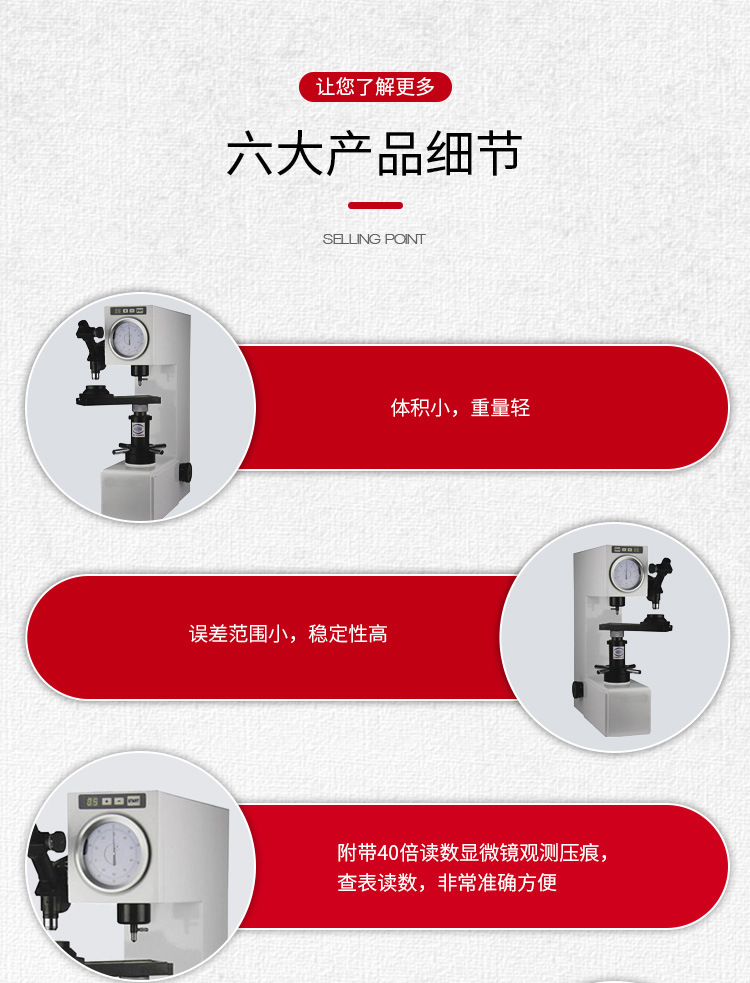 让您了解更多

六大产品细节

SELLING POINT

体积小，重量轻

误差范围小，稳定性高

附带40倍读数显微镜观测压痕，查表读数，非常准确方便