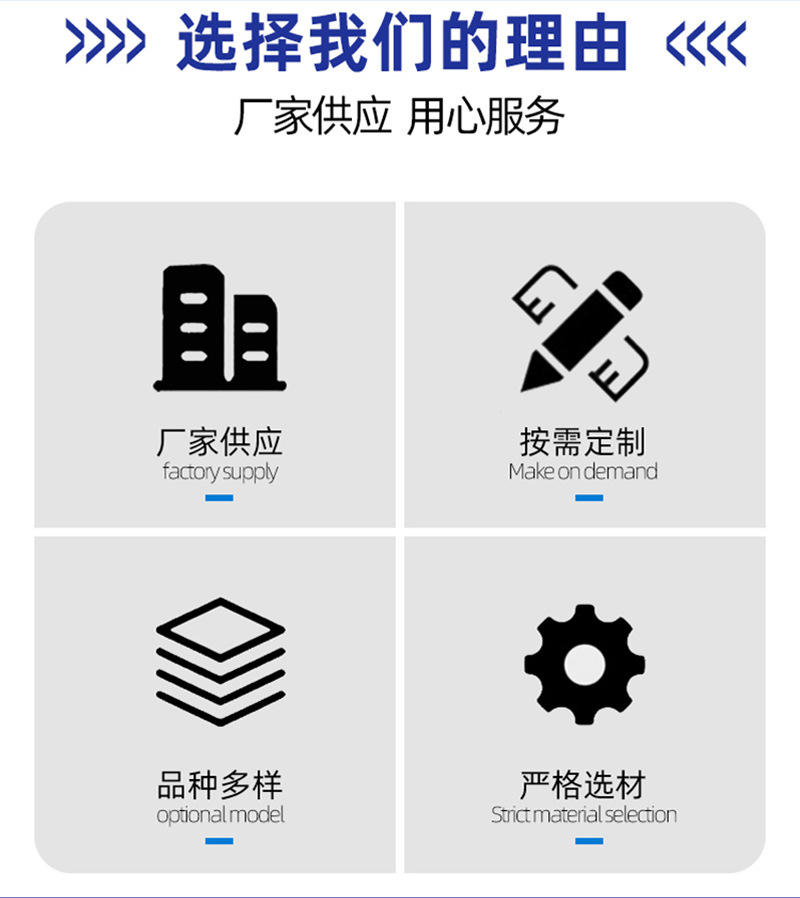 选择我们的理由

厂家供应 用心服务

厂家供应
factory supply

按需定制
Make on demand

品种多样
optional model

严格选材
Strict material selection