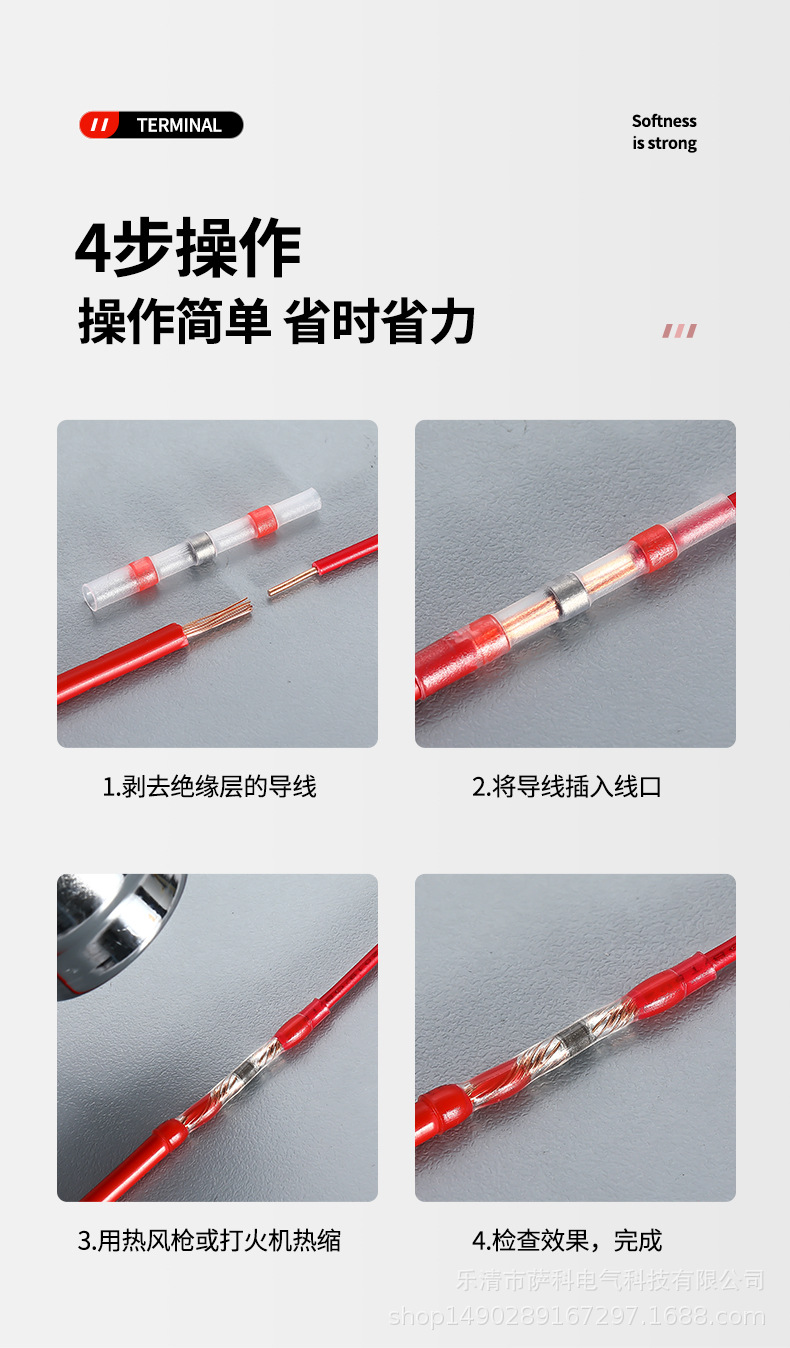 TERMINAL

Softness is strong

4步操作
操作简单 省时省力

1.剥去绝缘层的导线

2.将导线插入线口

3.用热风枪或打火机热缩

4.检查效果，完成

乐清市萨科电气科技有限公司
shop1490289167297.1688.com