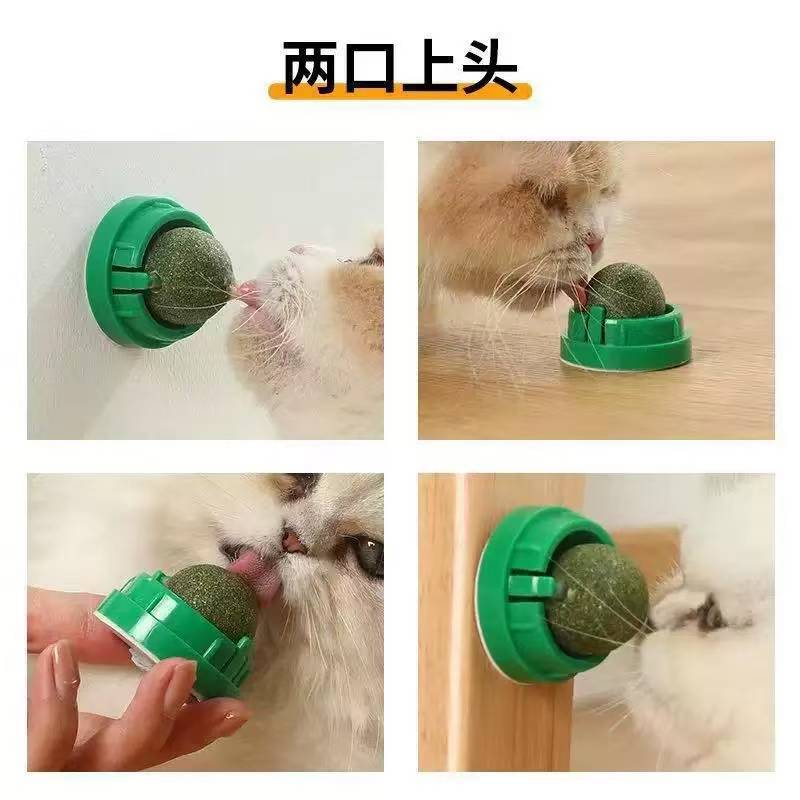 两口上头