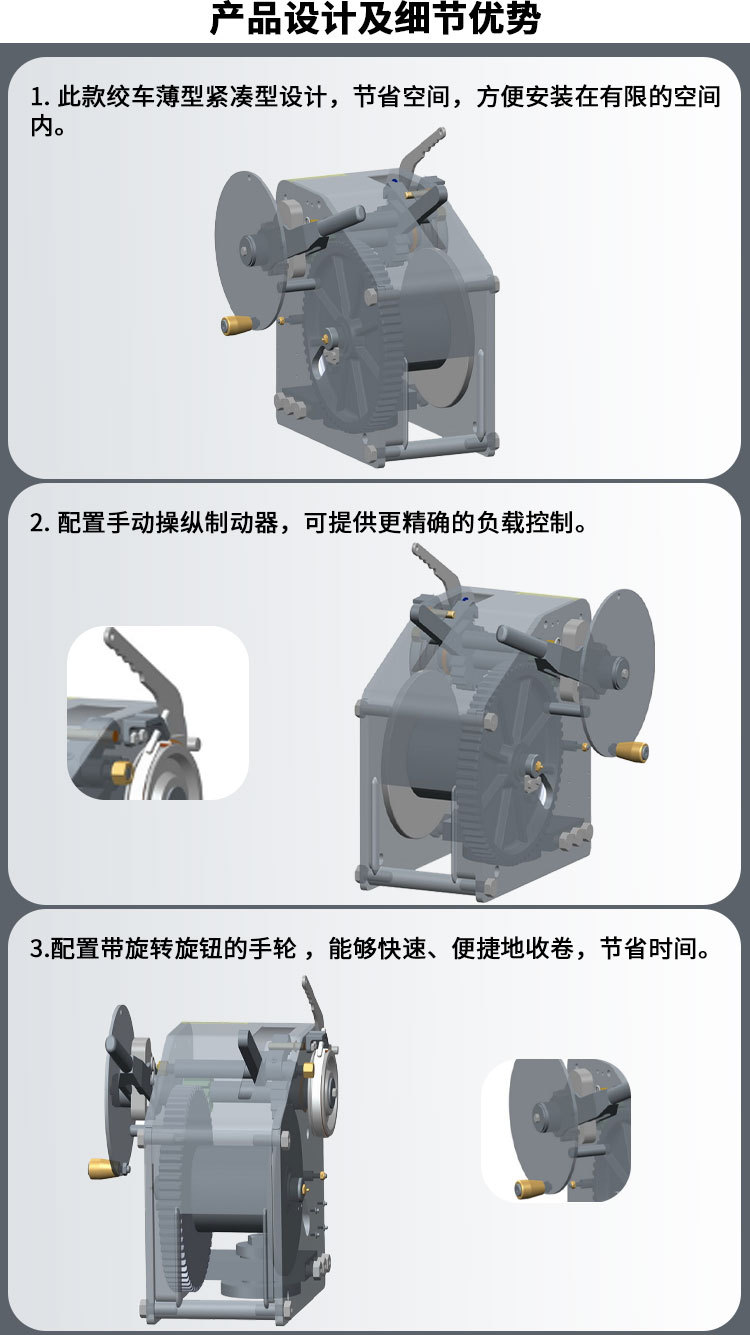 产品设计及细节优势

1. 此款绞车薄型紧凑型设计，节省空间，方便安装在有限的空间内。

2. 配置手动操纵制动器，可提供更精确的负载控制。

3.配置带旋转旋钮的手轮，能够快速、便捷地收卷，节省时间。