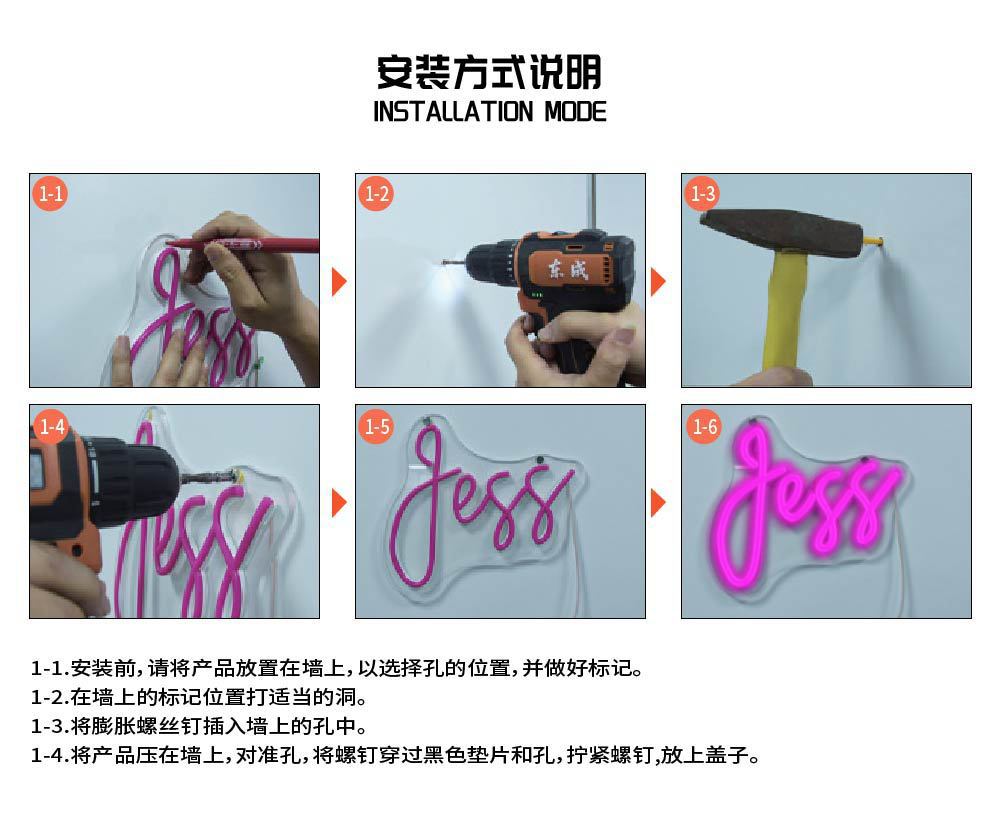 安装方式说明
INSTALLATION MODE

1-1

Jess

1-2

东成

1-3

1-4

Jess

1-5

Jess

1-6

Jess

1-1.安装前，请将产品放置在墙上，以选择孔的位置，并做好标记。
1-2.在墙上的标记位置打适当的洞。
1-3.将膨胀螺丝钉插入墙上的孔中。
1-4.将产品压在墙上，对准孔，将螺钉穿过黑色垫片和孔，拧紧螺钉,放上盖子。