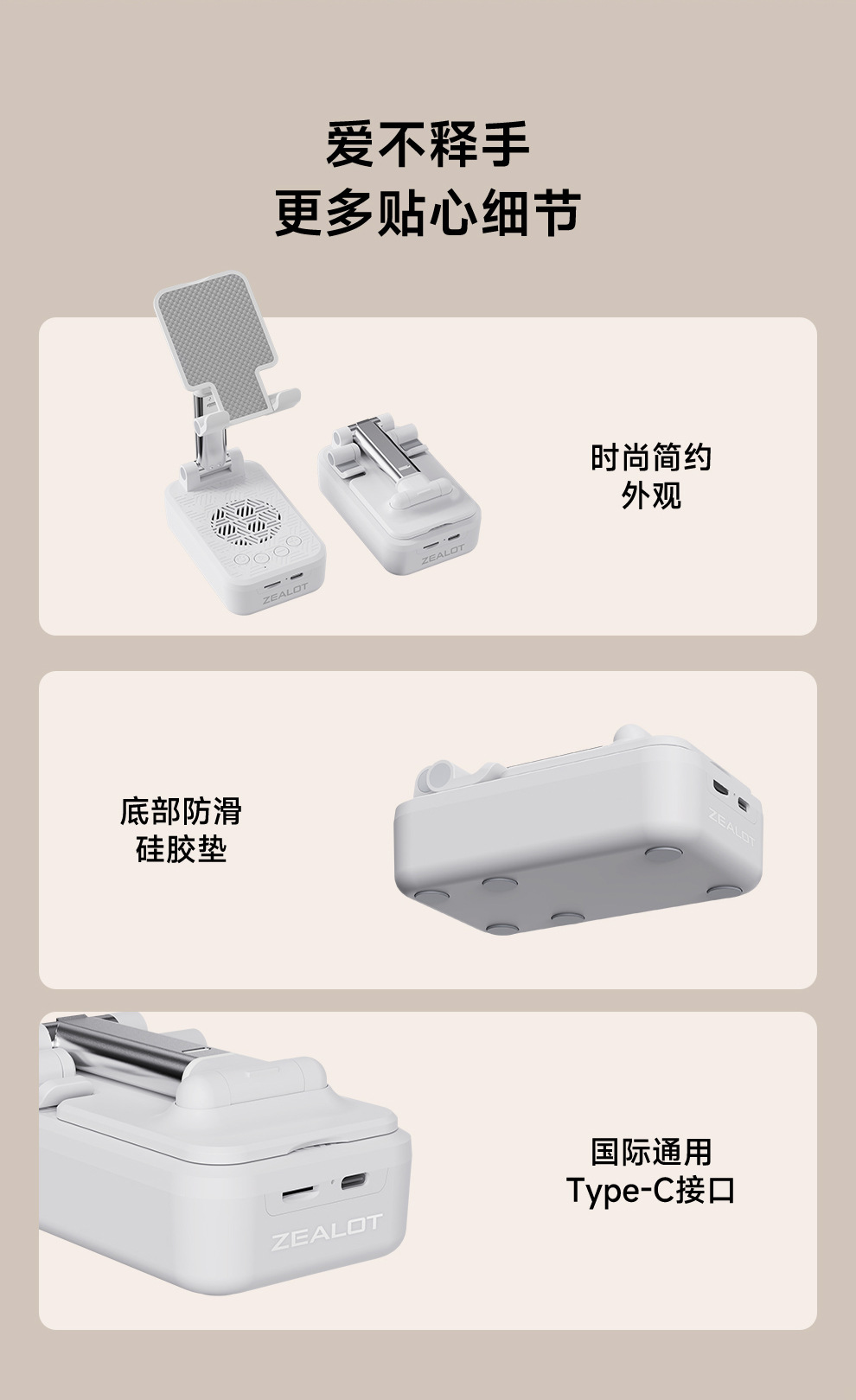 爱不释手
更多贴心细节

ZEALOT
ZEALOT

时尚简约
外观

底部防滑
硅胶垫

ZEALOT

ZEALOT

国际通用
Type-C接口