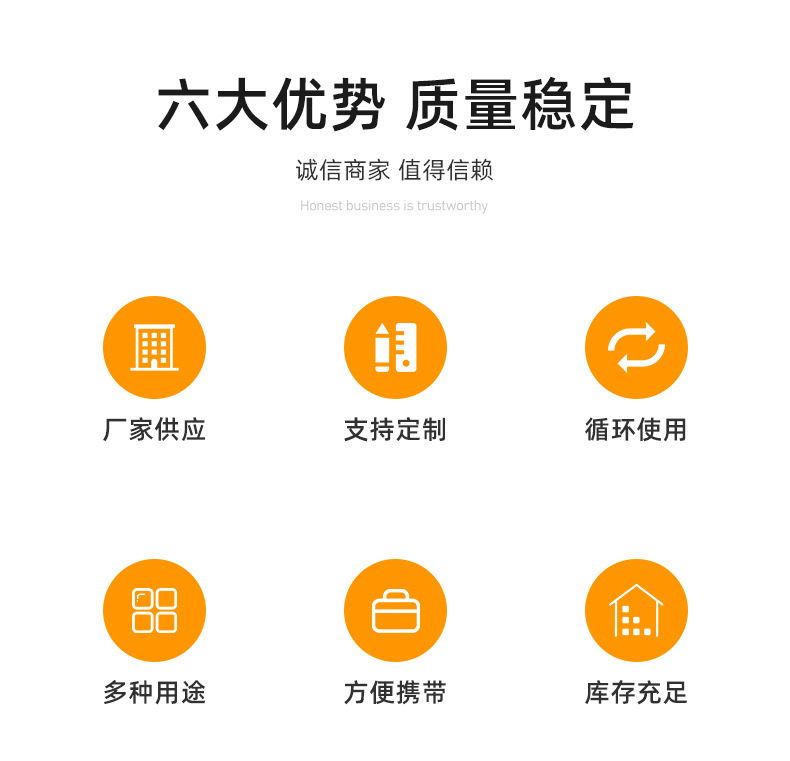 六大优势 质量稳定

诚信商家 值得信赖

Honest business is trustworthy

厂家供应

支持定制

循环使用

多种用途

方便携带

库存充足