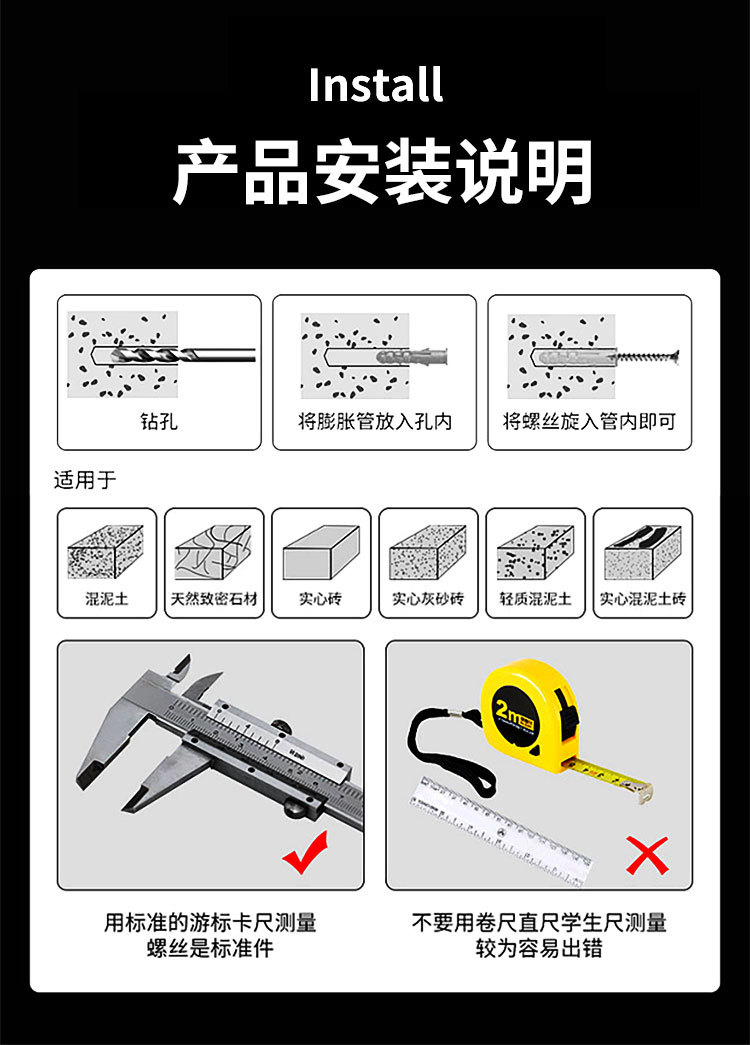 Install
产品安装说明

钻孔

将膨胀管放入孔内

将螺丝旋入管内即可

适用于

混泥土

天然致密石材

实心砖

实心灰砂砖

轻质混泥土

实心混泥土砖

2m

用标准的游标卡尺测量
螺丝是标准件

不要用卷尺直尺学生尺测量
较为容易出错