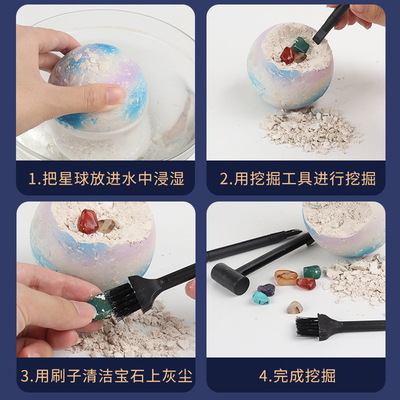 1.把星球放进水中浸湿

2.用挖掘工具进行挖掘

3.用刷子清洁宝石上灰尘

4.完成挖掘