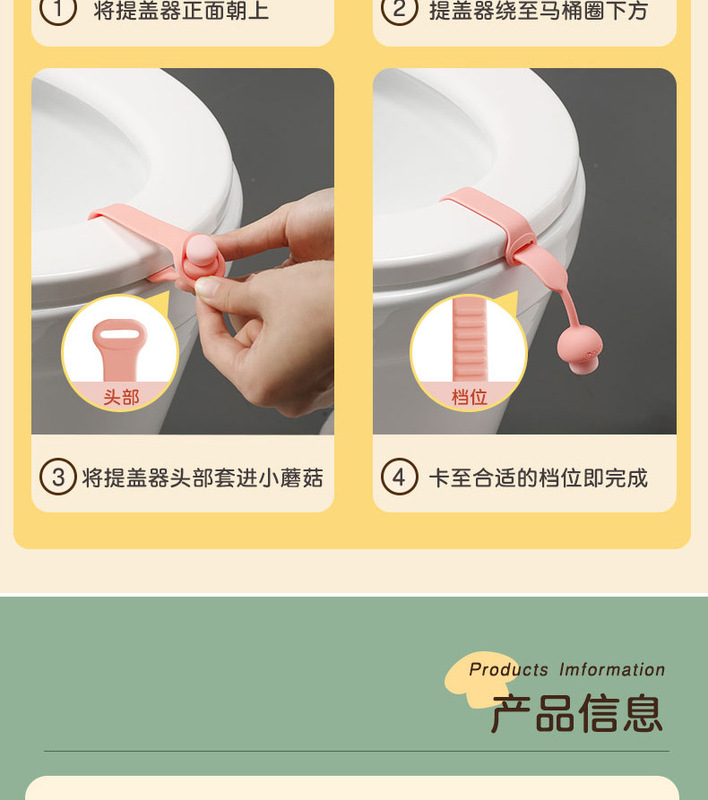 ① 将提盖器正面朝上

② 提盖器绕至马桶圈下方

头部

档位

③ 将提盖器头部套进小蘑菇

④ 卡至合适的档位即完成

Products Imformation
产品信息