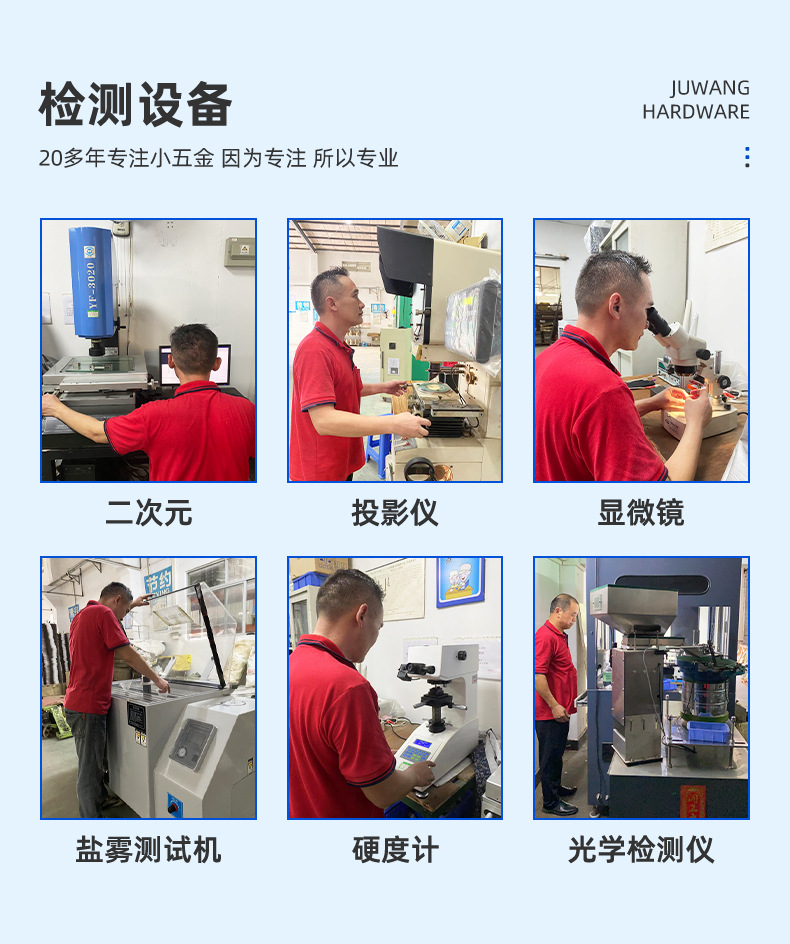 检测设备

JUWANG HARDWARE

20多年专注小五金 因为专注 所以专业

YF-3020

二次元

投影仪

显微镜

节约

盐雾测试机

硬度计

光学检测仪