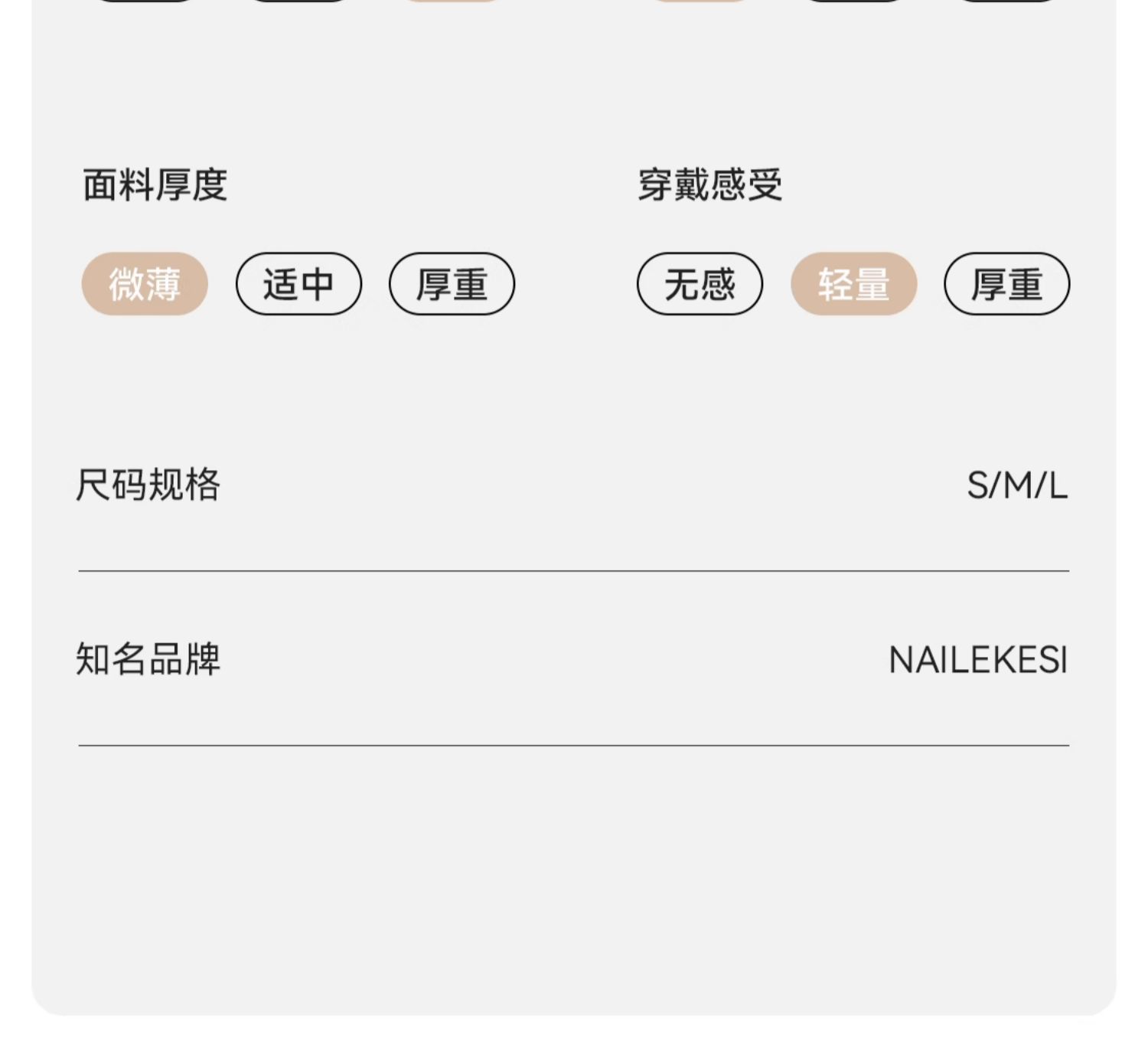 面料厚度

微薄 适中 厚重

穿戴感受

无感 轻量 厚重

尺码规格 S/M/L

知名品牌 NAILEKESI