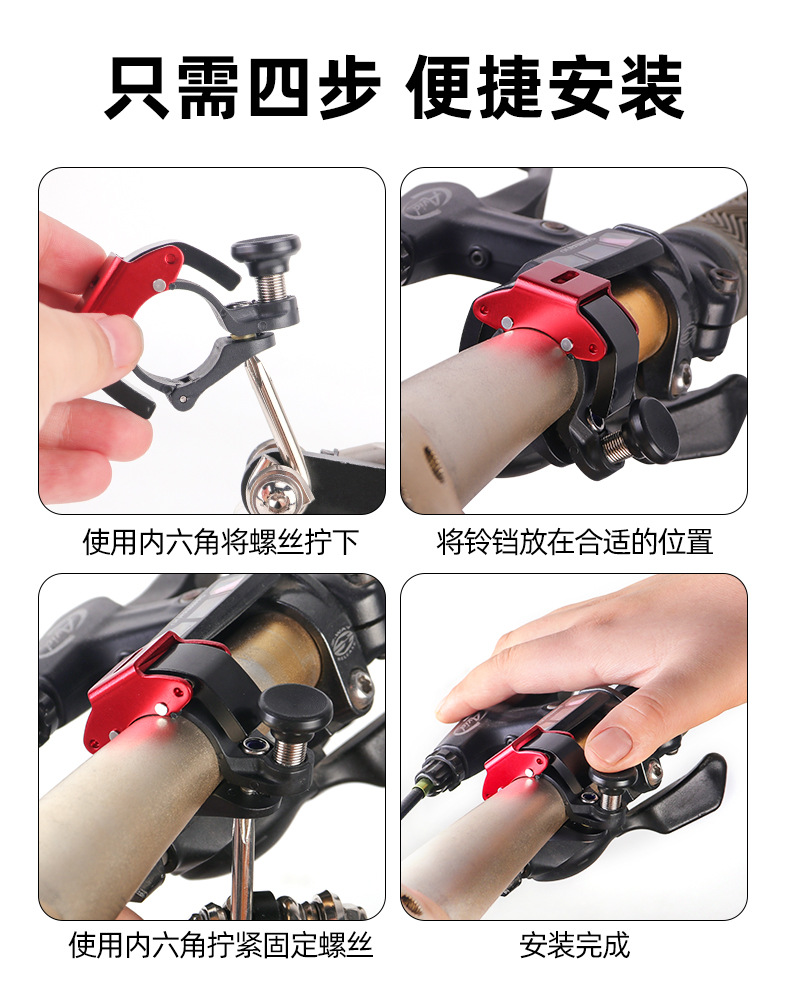 只需四步 便捷安装

使用内六角将螺丝拧下

将铃铛放在合适的位置

使用内六角拧紧固定螺丝

安装完成