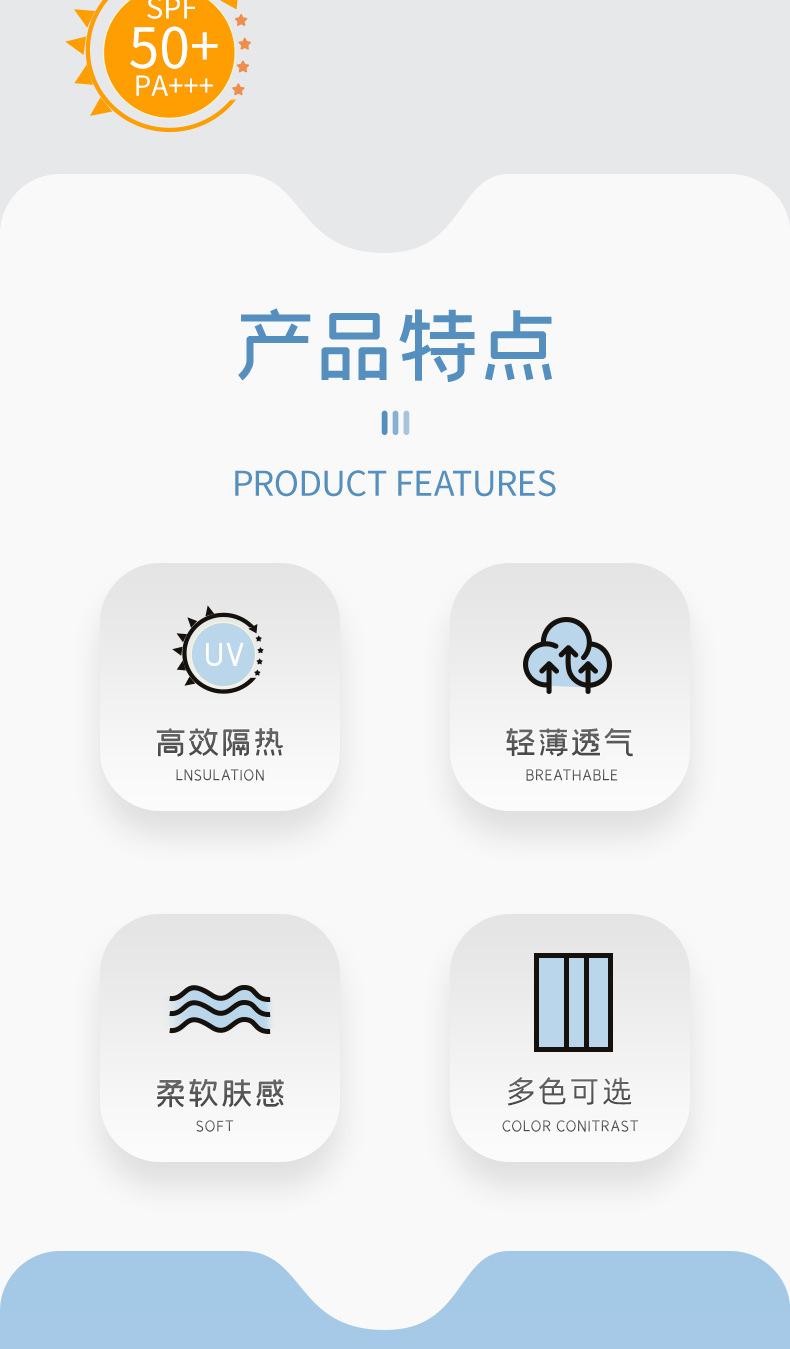 SPF
50+
PA+++

产品特点

PRODUCT FEATURES

UV

高效隔热
LNSULATION

轻薄透气
BREATHABLE

柔软肤感
SOFT

多色可选
COLOR CONITRAST