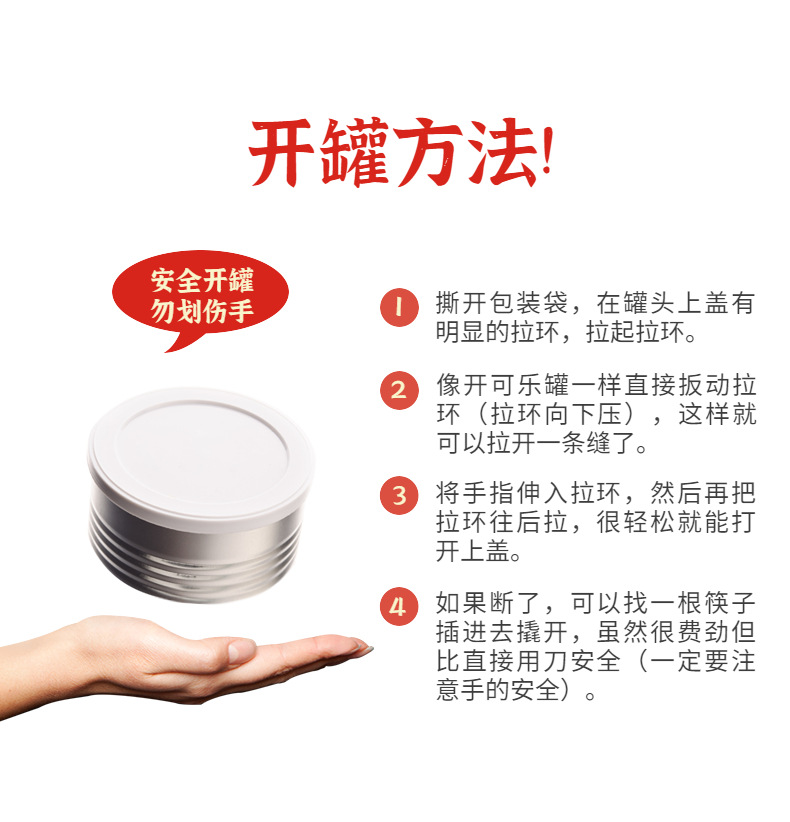 开罐方法!

安全开罐
勿划伤手

1 撕开包装袋，在罐头上盖有明显的拉环，拉起拉环。

2 像开可乐罐一样直接扳动拉环（拉环向下压），这样就可以拉开一条缝了。

3 将手指伸入拉环，然后再把拉环往后拉，很轻松就能打开上盖。

4 如果断了，可以找一根筷子插进去撬开，虽然很费劲但比直接用刀安全（一定要注意手的安全）。