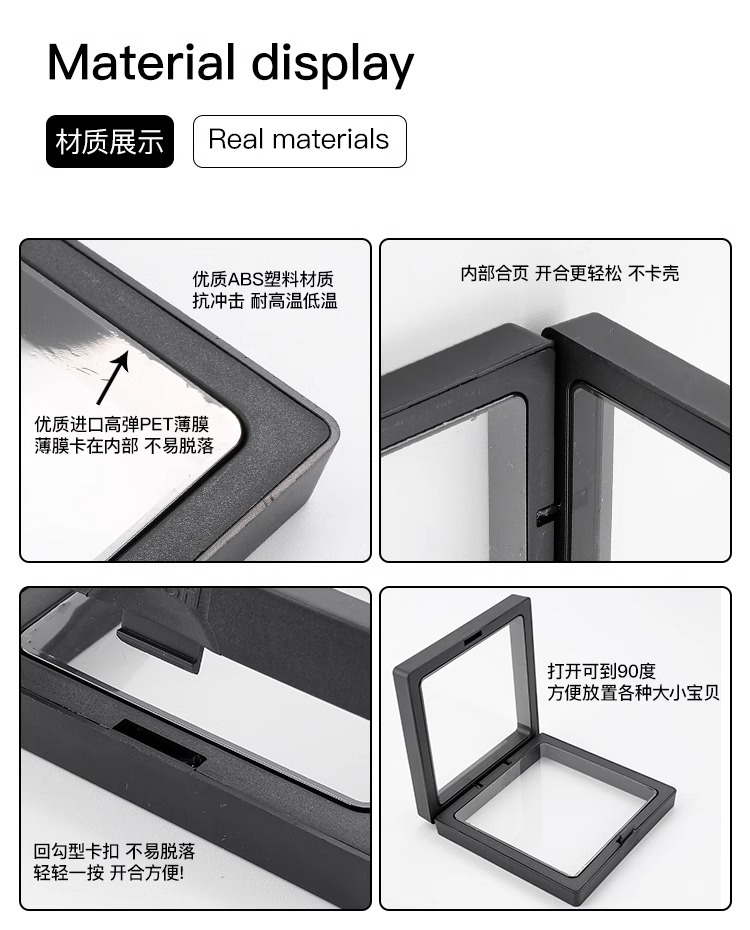 Material display

材质展示

Real materials

优质ABS塑料材质
抗冲击 耐高温低温

优质进口高弹PET薄膜
薄膜卡在内部 不易脱落

内部合页 开合更轻松 不卡壳

回勾型卡扣 不易脱落
轻轻一按 开合方便!

打开可到90度
方便放置各种大小宝贝