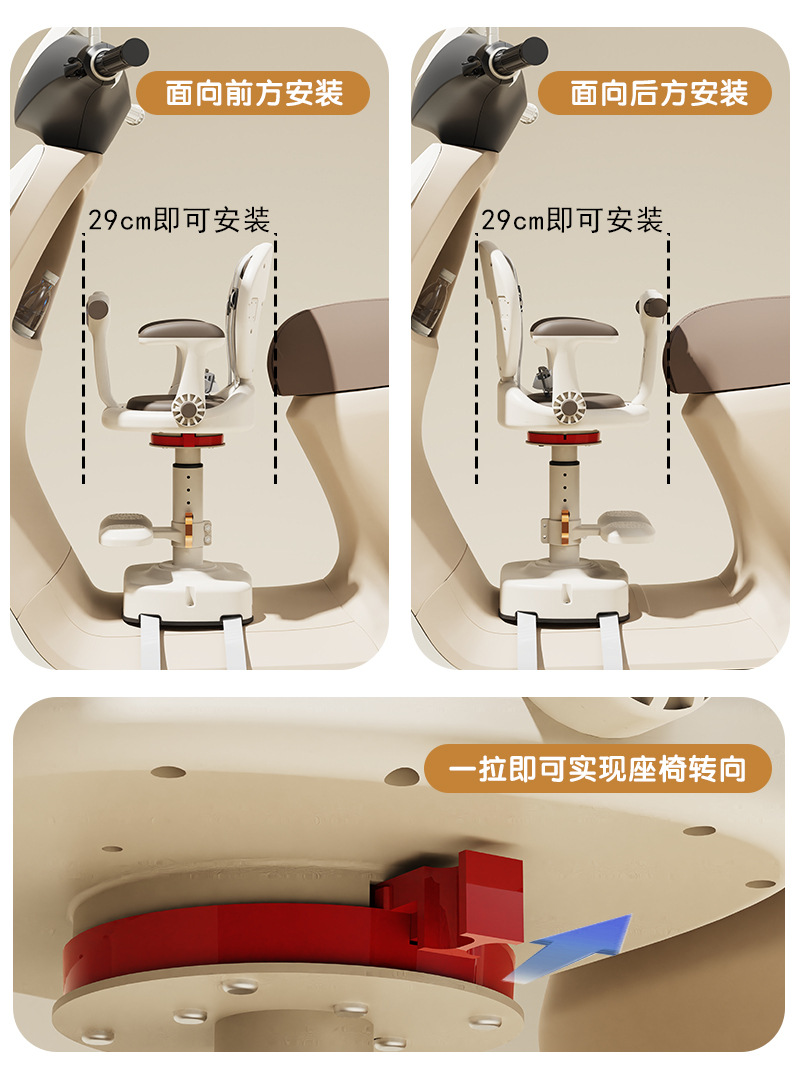 面向前方安装

29cm即可安装

面向后方安装

29cm即可安装

一拉即可实现座椅转向